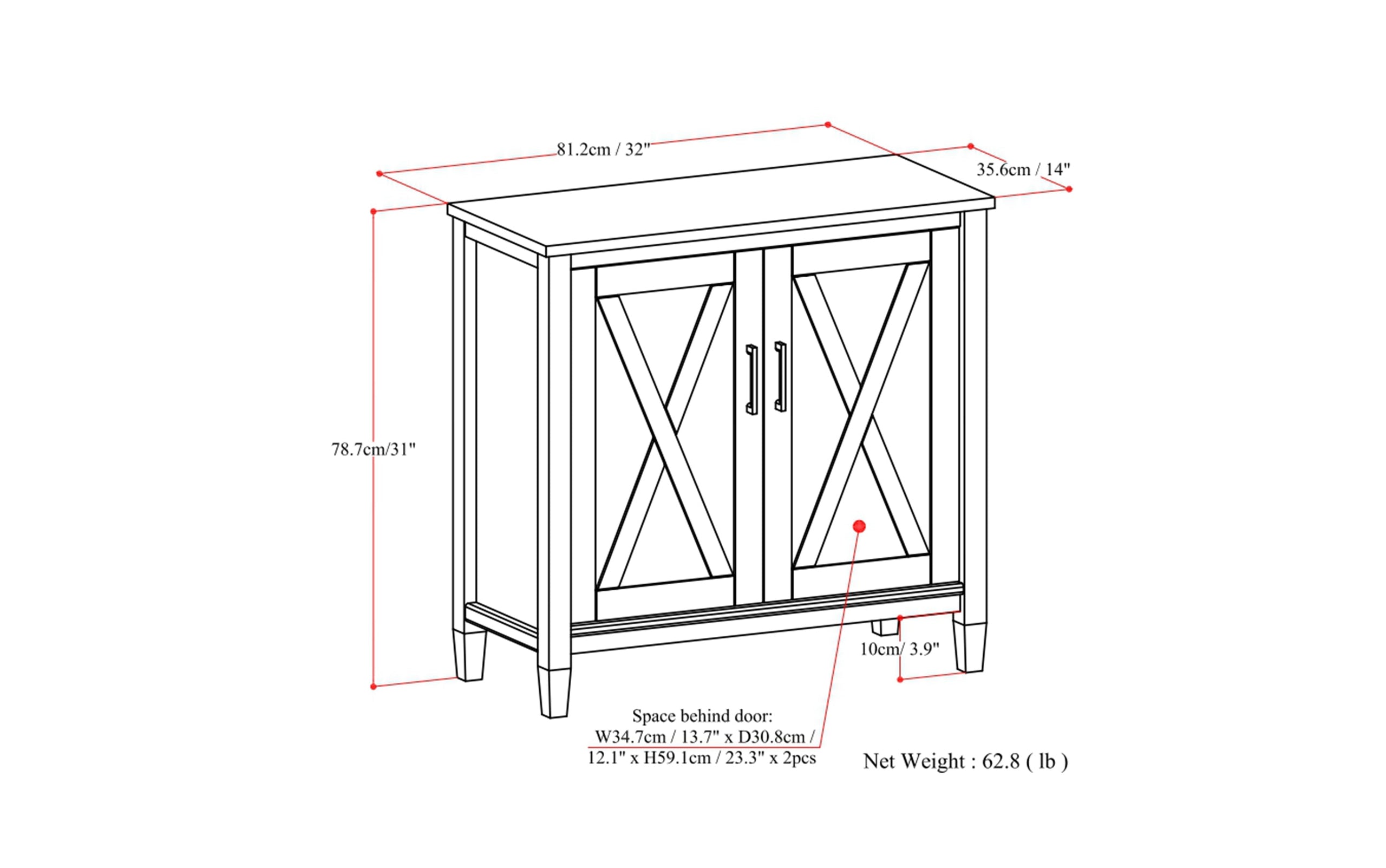 81.2cm / 32"

35.6cm / 14"

78.7cm/31"

10cm/ 3.9"

Space behind door:
W34.7cm / 13.7" x D30.8cm / 12.1" x H59.1cm / 23.3" x 2pcs

Net Weight : 62.8 ( lb )