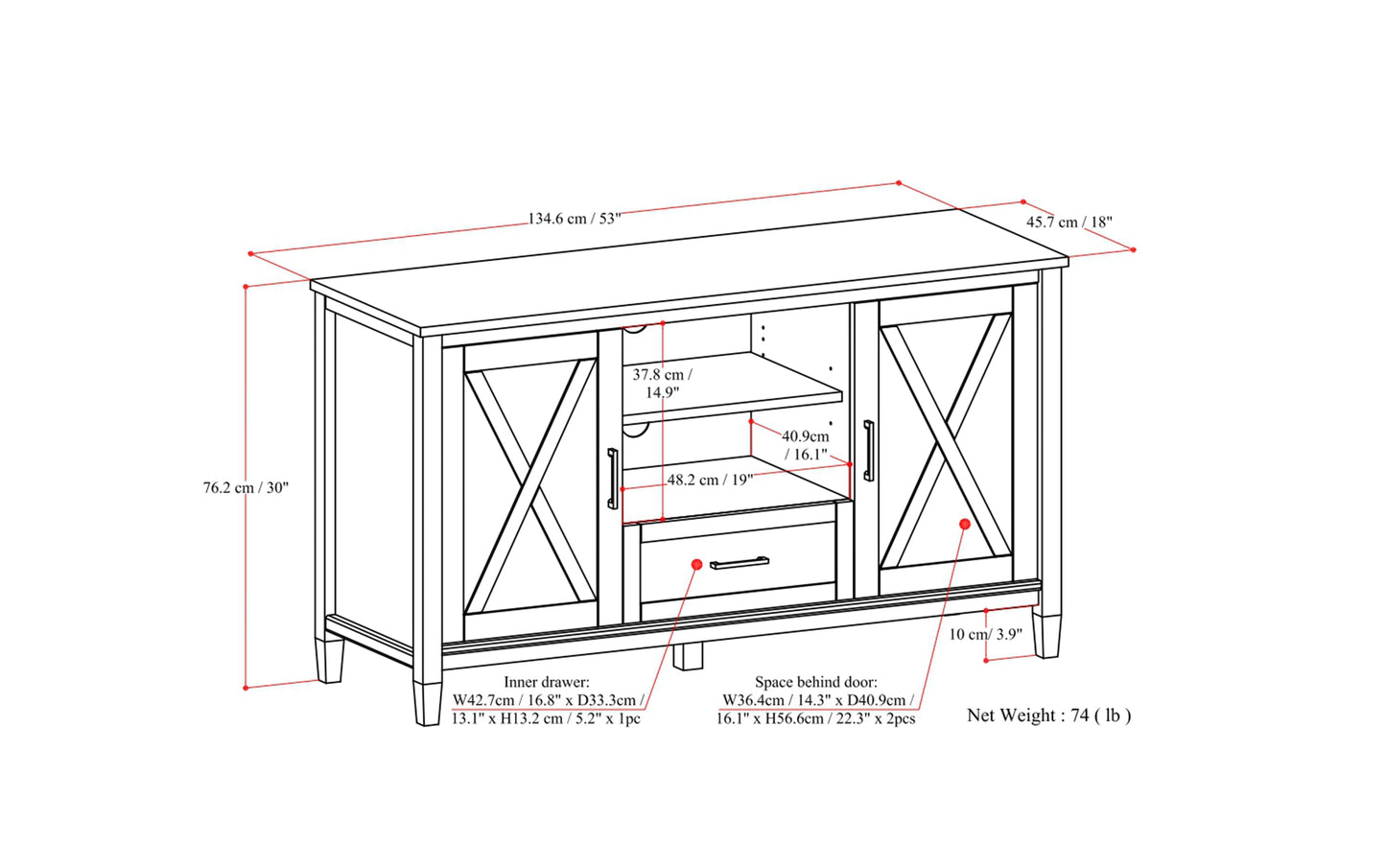 134.6 cm / 53"

45.7 cm / 18"

76.2 cm / 30"

37.8 cm / 14.9"

40.9cm / 16.1"

48.2 cm / 19"

10 cm/ 3.9"

Inner drawer: W42.7cm / 16.8" x D33.3cm / 13.1" x H13.2 cm / 5.2" x 1pc

Space behind door: W36.4cm / 14.3" x D40.9cm / 16.1" x H56.6cm / 22.3" x 2pcs

Net Weight : 74 ( lb )