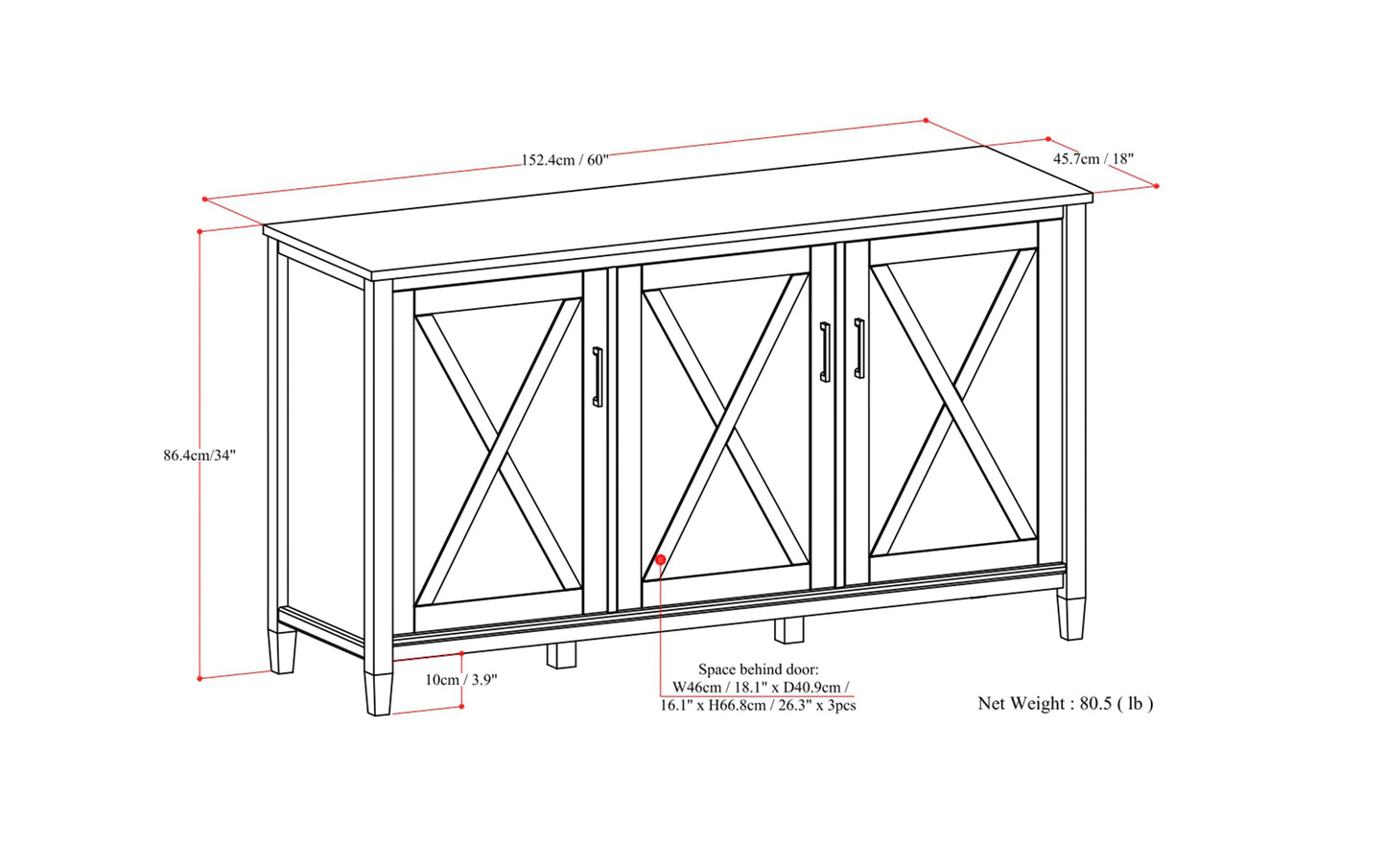 152.4cm / 60"

45.7cm / 18"

86.4cm/34"

10cm / 3.9"

Space behind door:
W46cm / 18.1" x D40.9cm / 16.1" x H66.8cm / 26.3" x 3pcs

Net Weight : 80.5 ( lb )