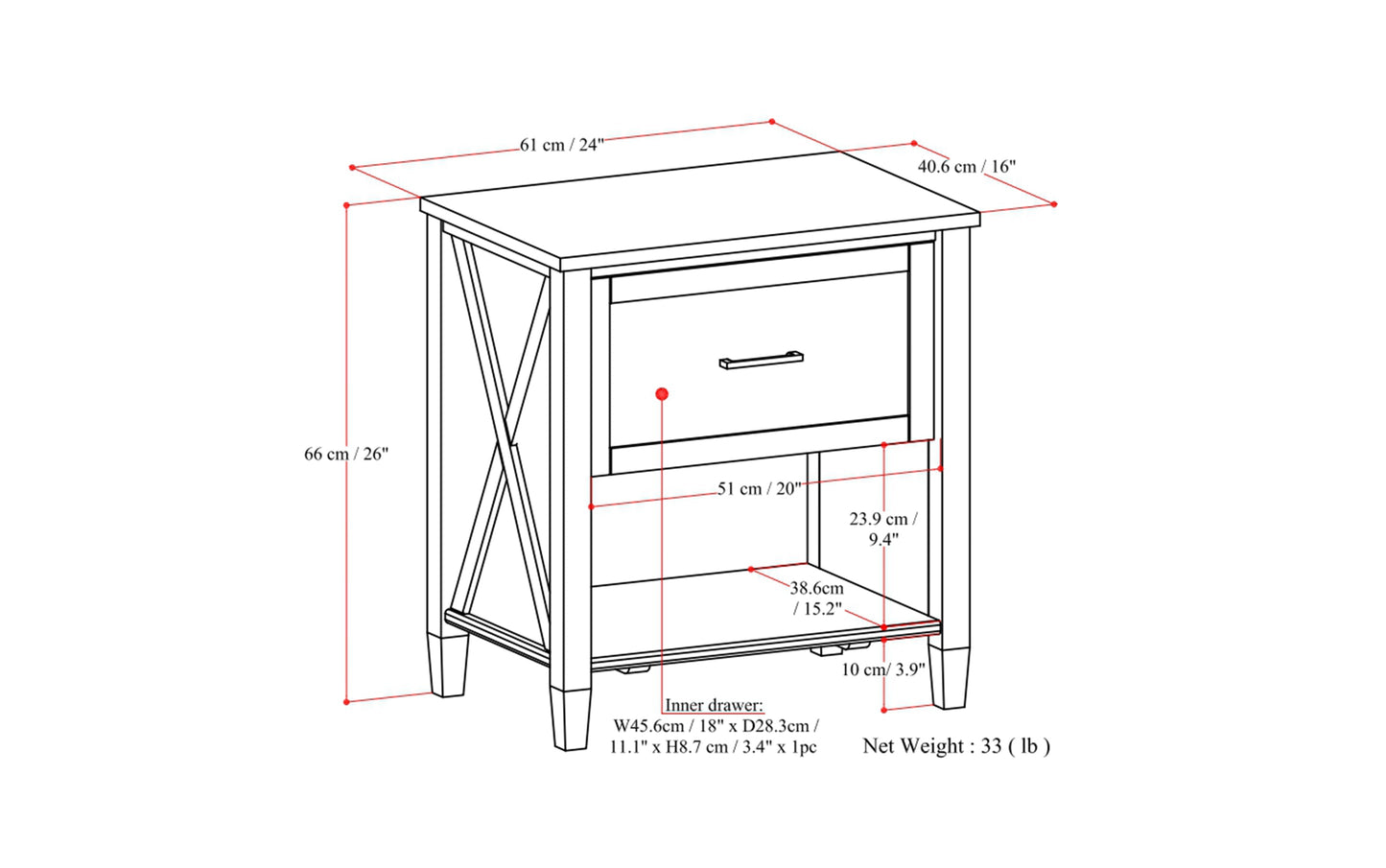 61 cm / 24"

40.6 cm / 16"

66 cm / 26"

51 cm / 20"

23.9 cm / 9.4"

38.6cm / 15.2"

10 cm/ 3.9"

Inner drawer: W45.6cm / 18" x D28.3cm / 11.1" x H8.7 cm / 3.4" x 1pc

Net Weight : 33 ( lb )