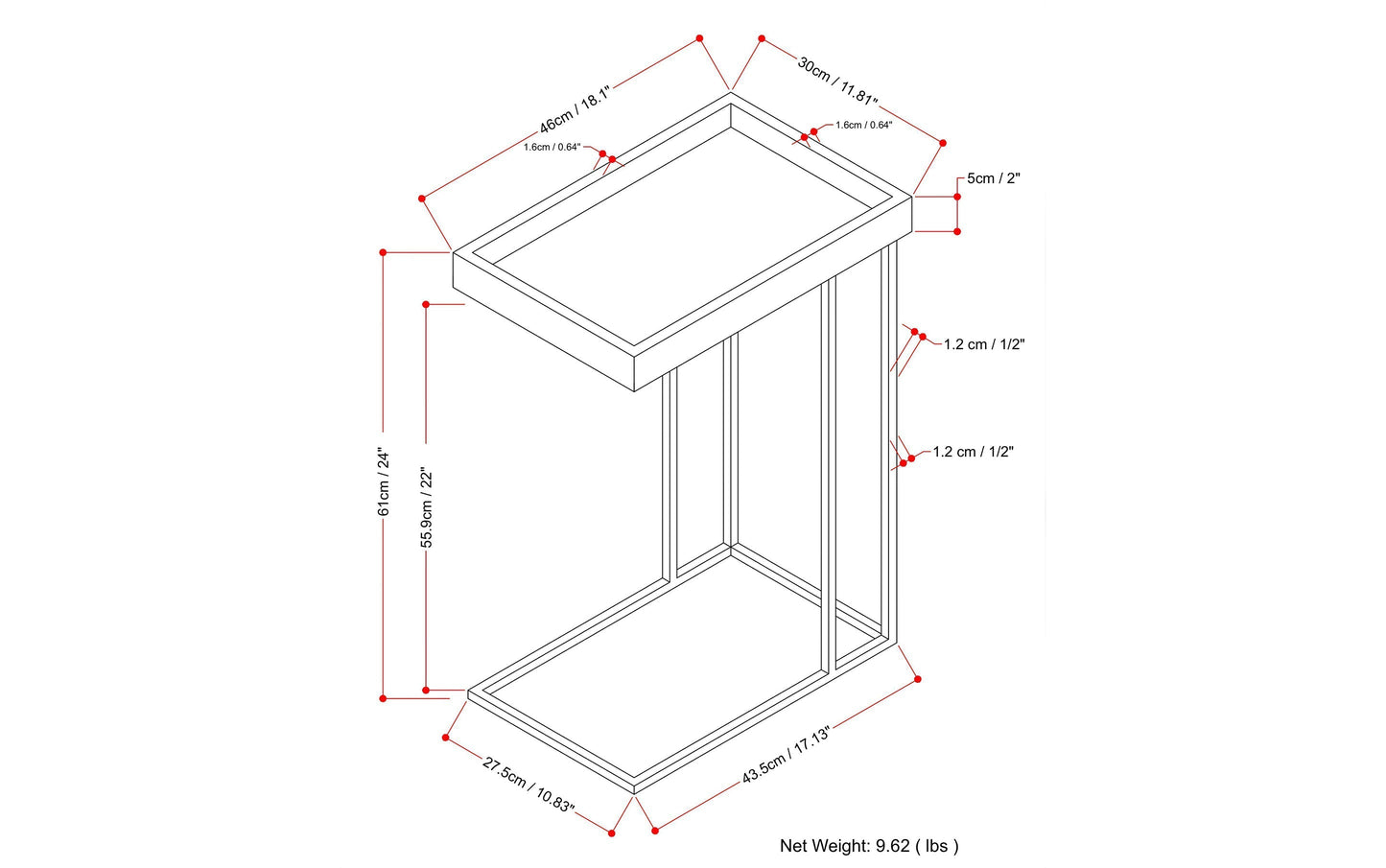 46cm / 18.1"

30cm / 11.81"

1.6cm / 0.64"

1.6cm / 0.64"

5cm / 2"

1.2 cm / 1/2"

1.2 cm / 1/2"

61cm / 24"

55.9cm / 22"

27.5cm / 10.83"

43.5cm / 17.13"

Net Weight: 9.62 ( lbs )