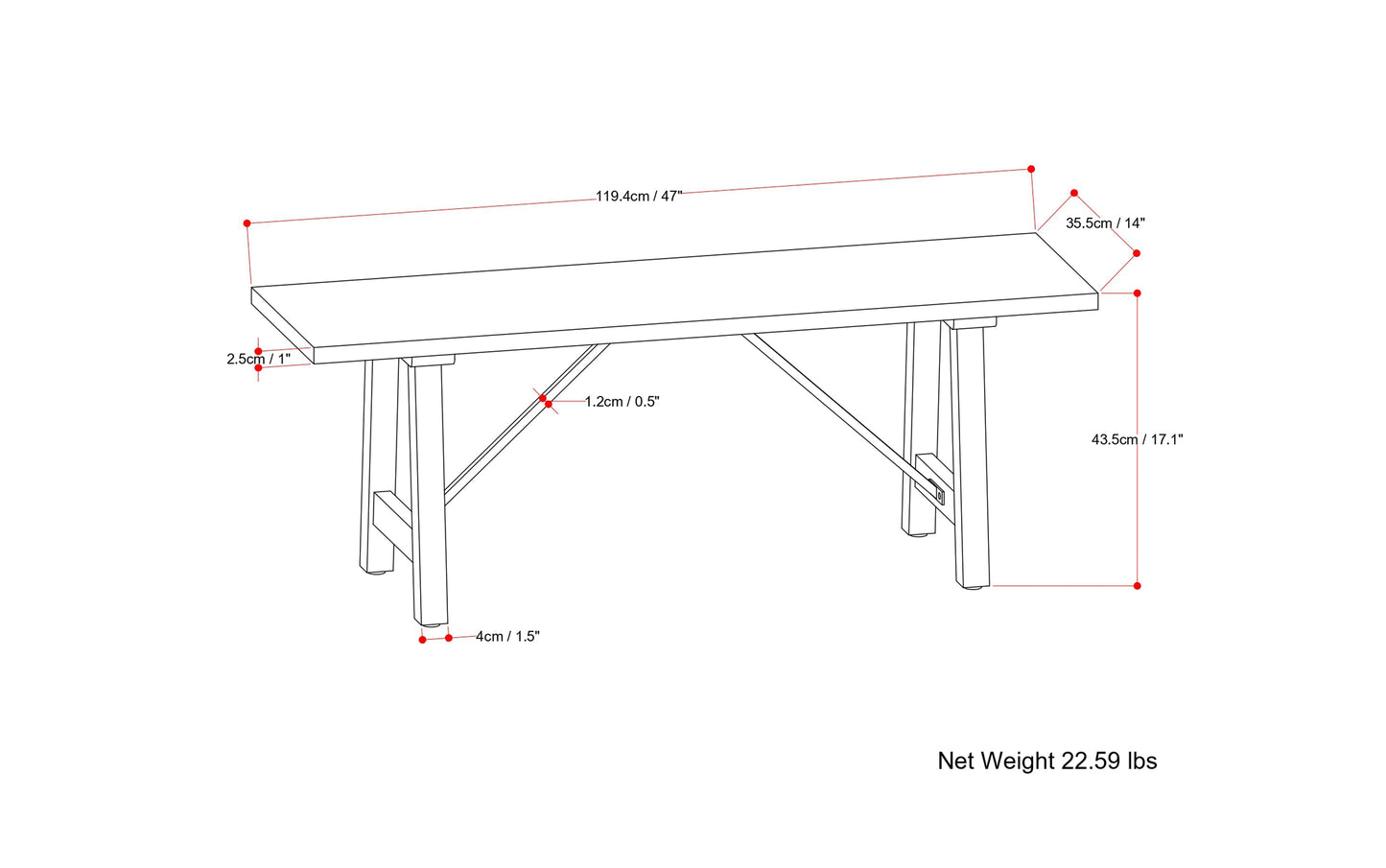 119.4cm / 47"

35.5cm / 14"

2.5cm / 1"

1.2cm / 0.5"

43.5cm / 17.1"

4cm / 1.5"

Net Weight 22.59 lbs