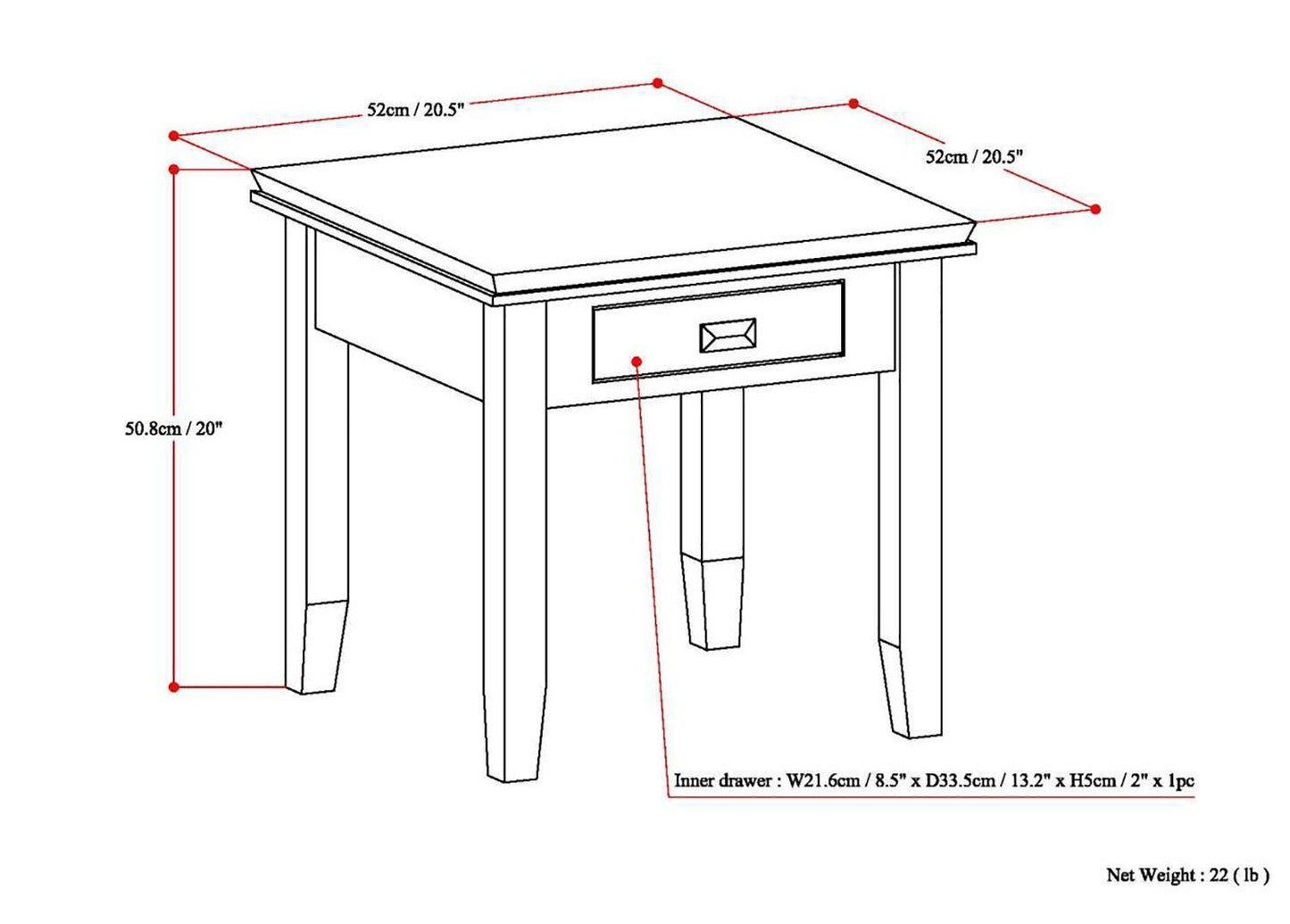 52cm / 20.5"

52cm / 20.5"

50.8cm / 20"

Inner drawer : W21.6cm / 8.5" x D33.5cm / 13.2" x H5cm / 2" x 1pc

Net Weight : 22 ( lb )