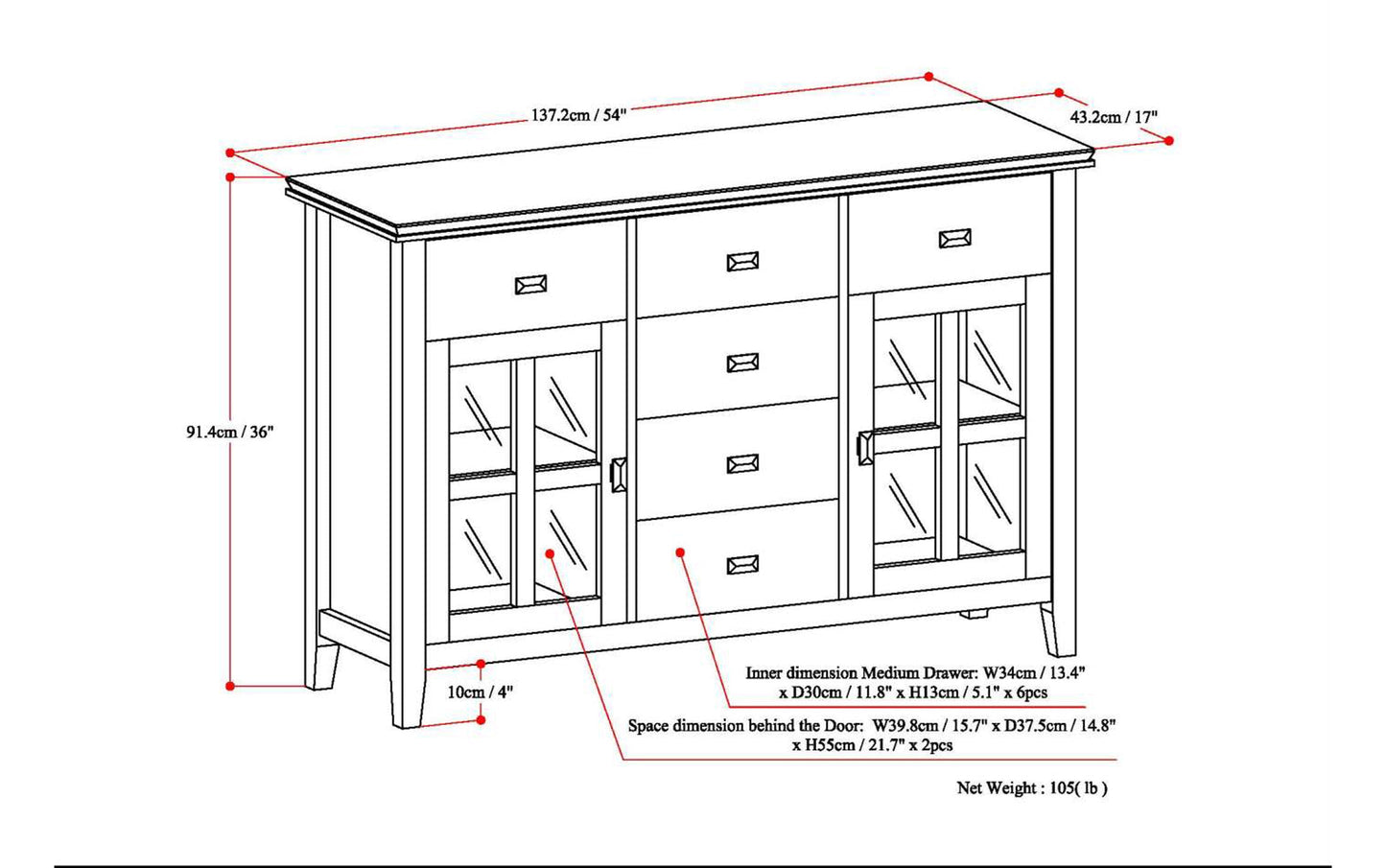 137.2cm / 54"

43.2cm / 17"

91.4cm / 36"

10cm / 4"

Inner dimension Medium Drawer: W34cm / 13.4" x D30cm / 11.8" x H13cm / 5.1" x 6pcs

Space dimension behind the Door: W39.8cm / 15.7" x D37.5cm / 14.8" x H55cm / 21.7" x 2pcs

Net Weight : 105( lb )