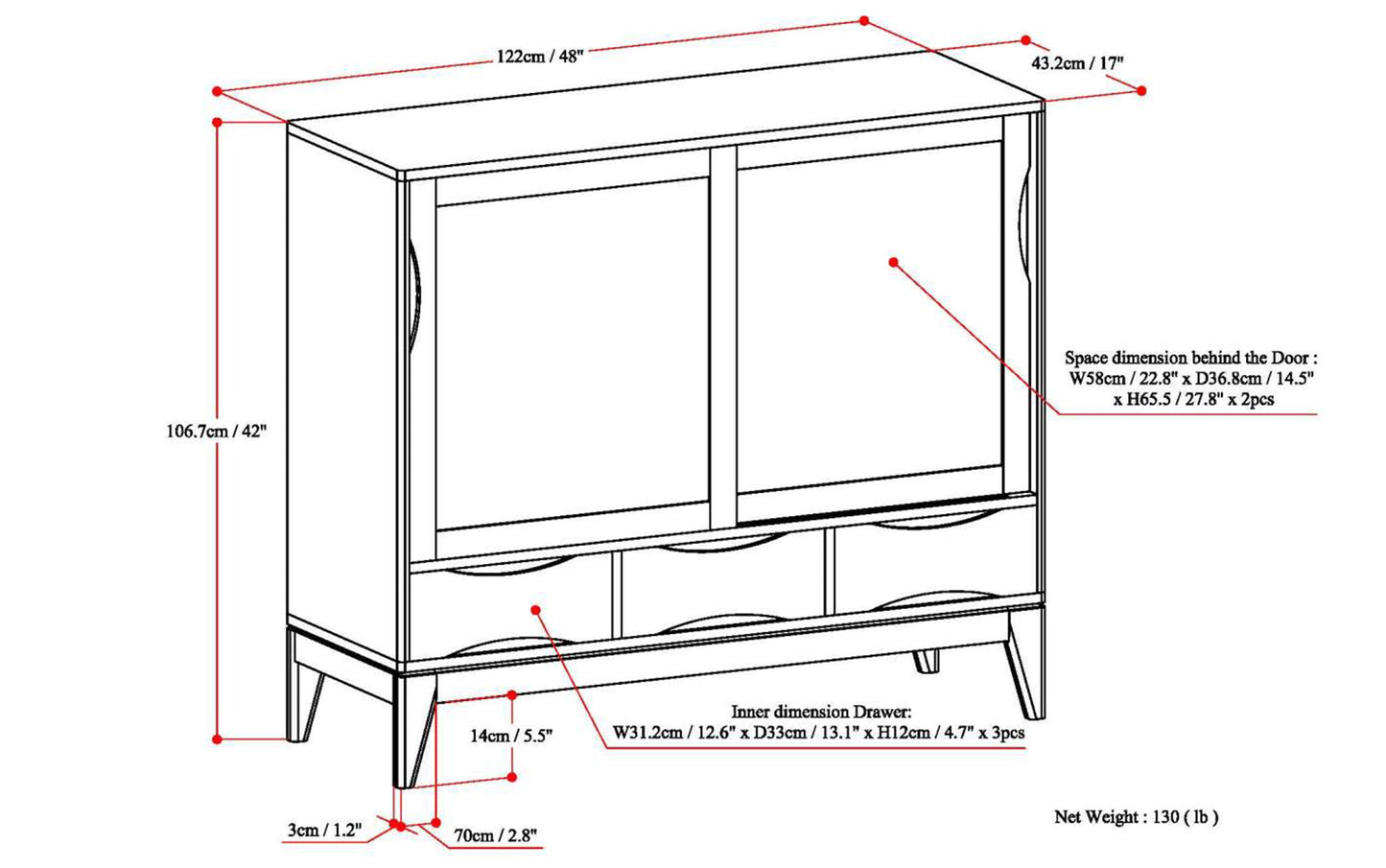 122cm / 48"

43.2cm / 17"

106.7cm / 42"

Space dimension behind the Door : W58cm / 22.8" x D36.8cm / 14.5" x H65.5 / 27.8" x 2pcs

Inner dimension Drawer: W31.2cm / 12.6" x D33cm / 13.1" x H12cm / 4.7" x 3pcs

14cm / 5.5"

3cm / 1.2"

70cm / 2.8"

Net Weight : 130 ( lb )