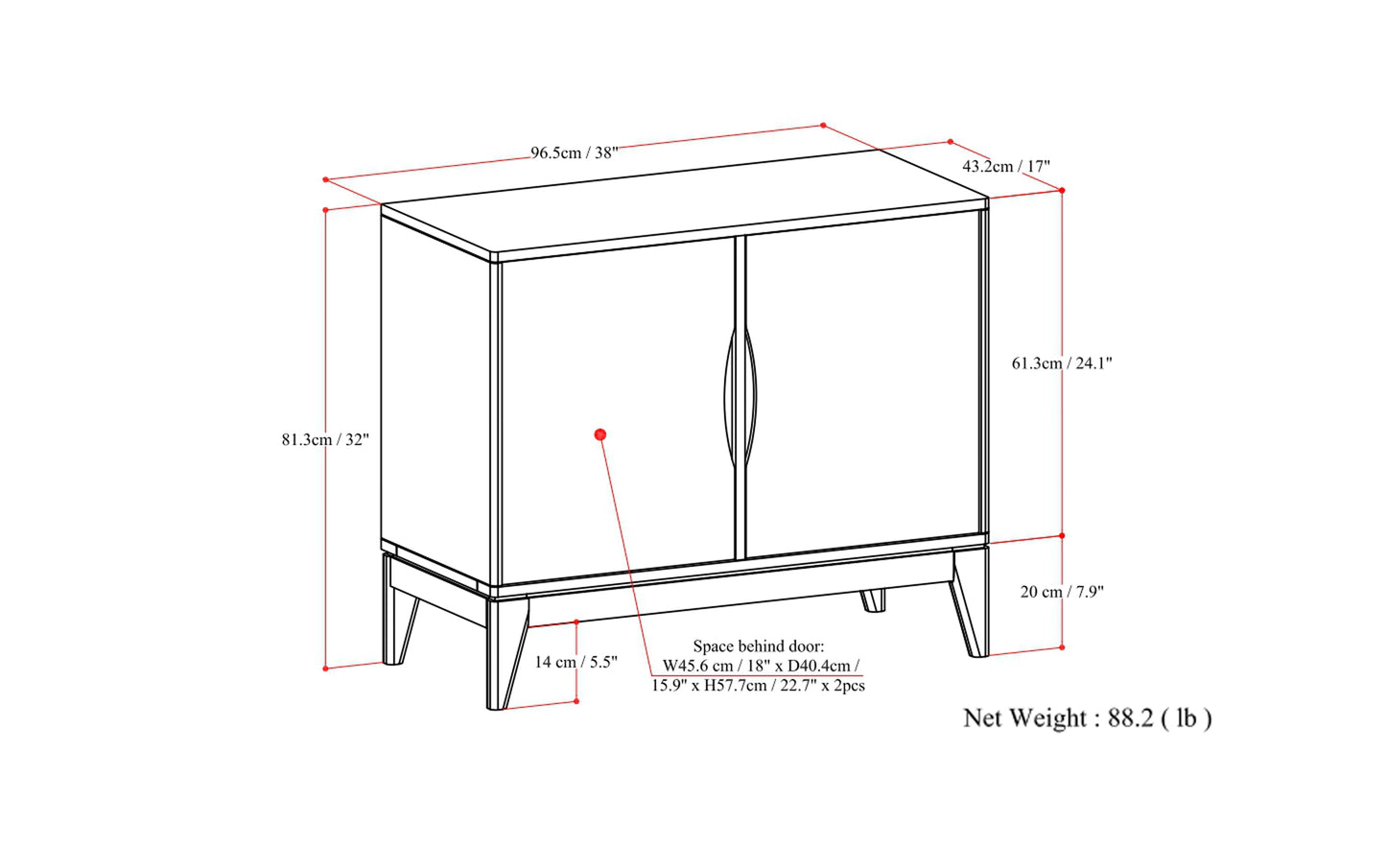 96.5cm / 38"

43.2cm / 17"

61.3cm / 24.1"

81.3cm / 32"

20 cm / 7.9"

14 cm / 5.5"

Space behind door:
W45.6 cm / 18" x D40.4cm / 15.9" x H57.7cm / 22.7" x 2pcs

Net Weight : 88.2 ( lb )