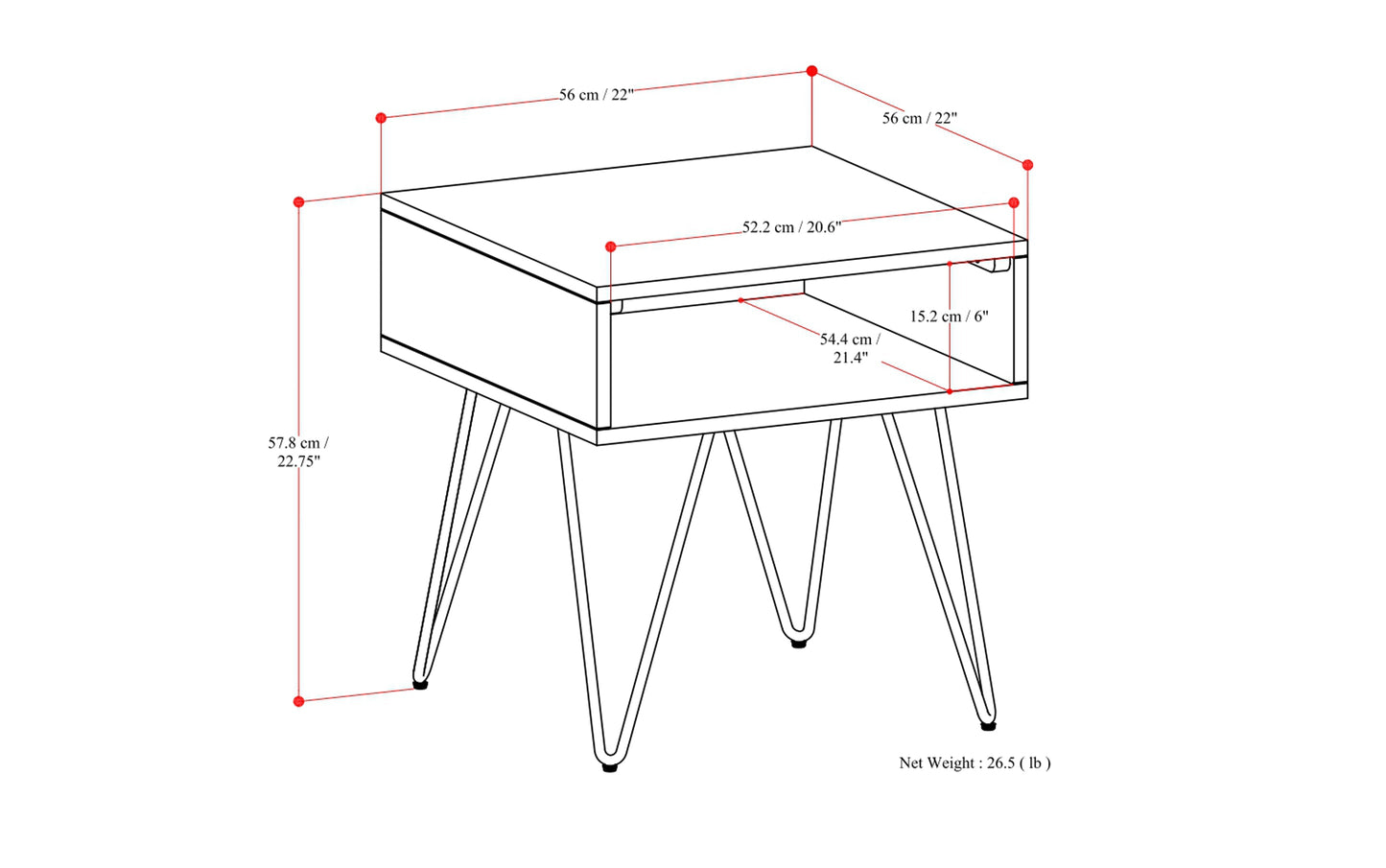 56 cm / 22"

56 cm / 22"

52.2 cm / 20.6"

15.2 cm / 6"

54.4 cm / 21.4"

57.8 cm / 22.75"

Net Weight : 26.5 ( lb )