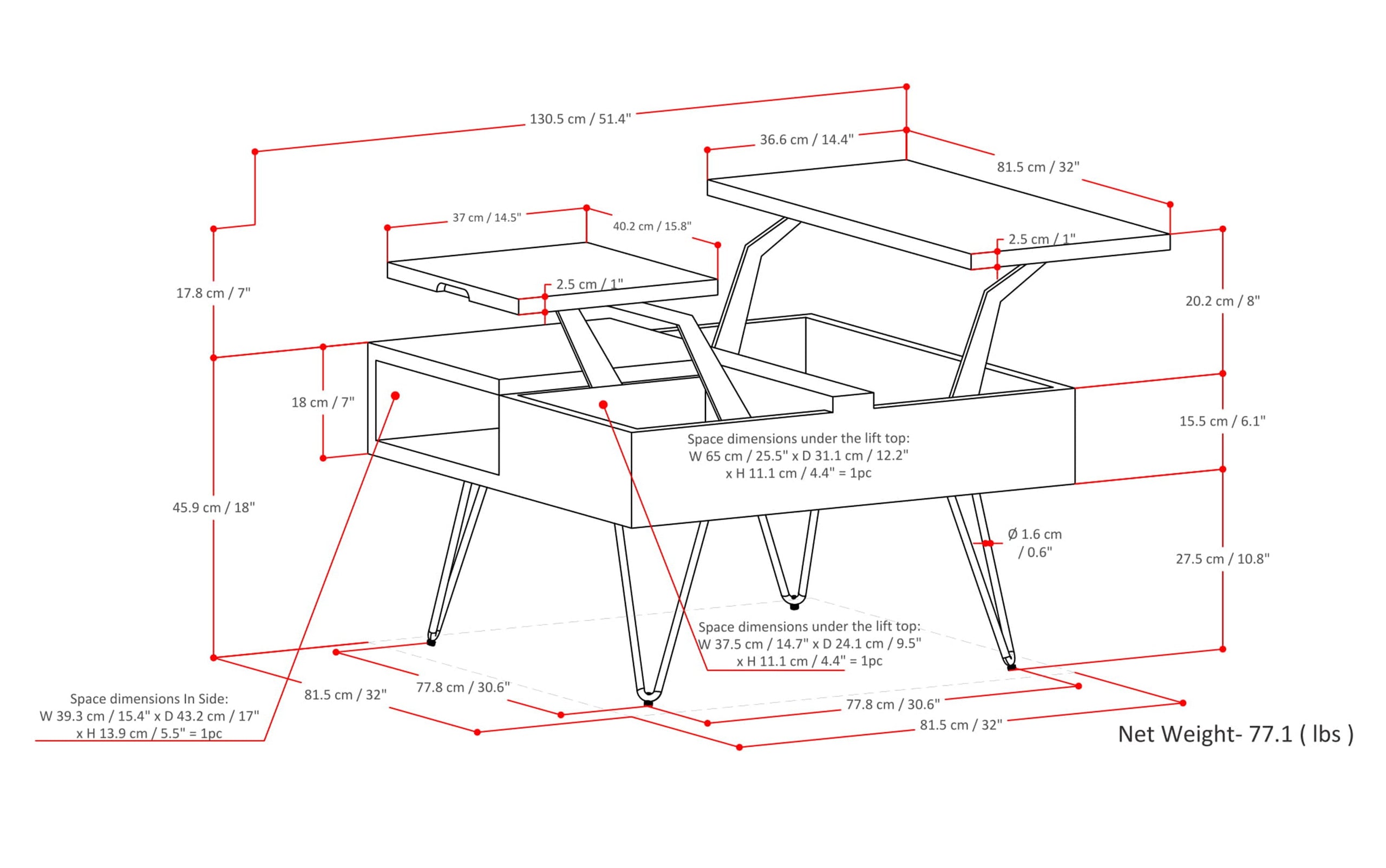 130.5 cm / 51.4"

36.6 cm / 14.4"

81.5 cm / 32"

37 cm / 14.5"

40.2 cm / 15.8"

2.5 cm / 1"

2.5 cm / 1"

17.8 cm / 7"

20.2 cm / 8"

18 cm / 7"

15.5 cm / 6.1"

Space dimensions under the lift top:
W 65 cm / 25.5" x D 31.1 cm / 12.2"
x H 11.1 cm / 4.4" = 1pc

45.9 cm / 18"

Ø 1.6 cm
/ 0.6"

27.5 cm / 10.8"

Space dimensions under the lift top:
W 37.5 cm / 14.7" x D 24.1 cm / 9.5"
x H 11.1 cm / 4.4" = 1pc

Space dimensions In Side:
W 39.3 cm / 15.4" x D 43.2 cm / 17"
x H 13.9 cm / 5.5" = 1pc

81.5 cm / 32"

77.8 cm / 30.6"

77.8 cm / 30.6"

81.5 cm / 32"

Net Weight- 77.1 ( lbs )