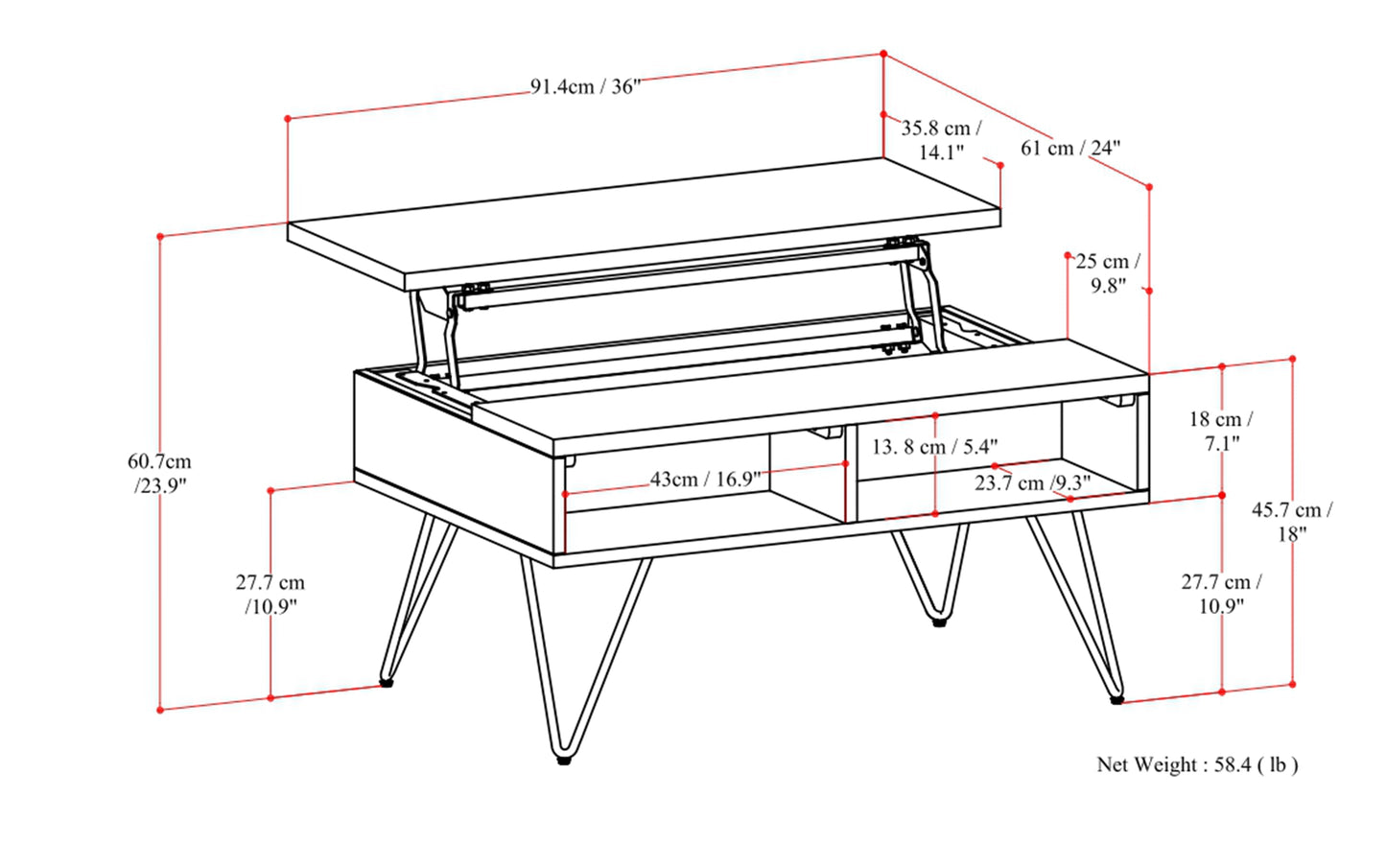 91.4cm / 36"

35.8 cm / 14.1"

61 cm / 24"

25 cm / 9.8"

60.7cm /23.9"

18 cm / 7.1"

13. 8 cm / 5.4"

43cm / 16.9"

23.7 cm /9.3"

45.7 cm / 18"

27.7 cm /10.9"

27.7 cm / 10.9"

Net Weight : 58.4 ( lb )