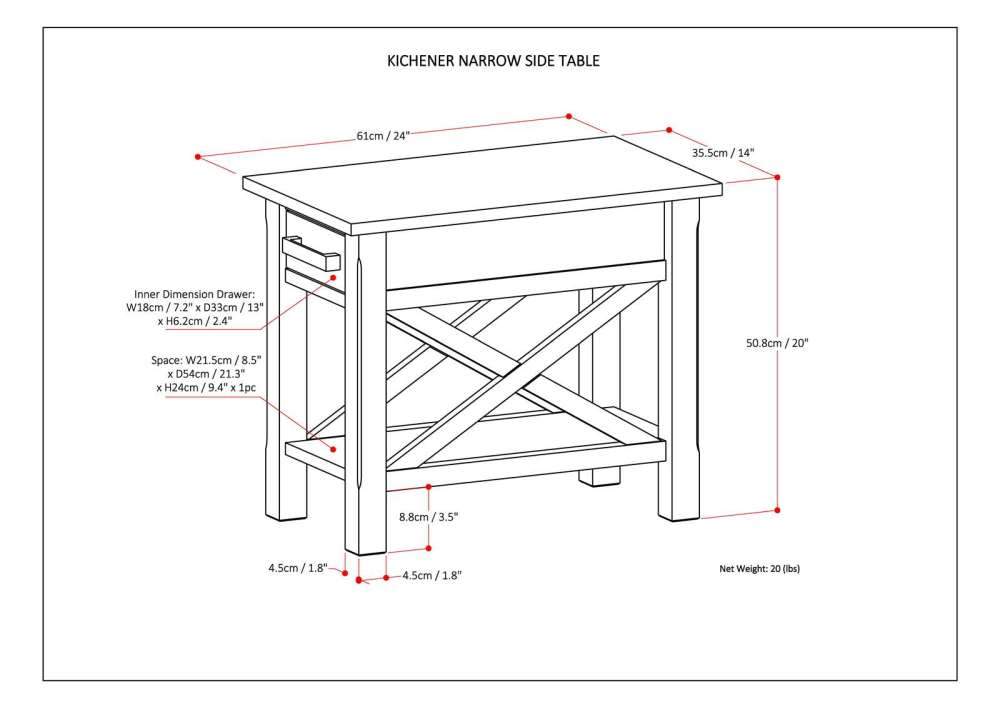 KICHENER NARROW SIDE TABLE

61cm / 24"

35.5cm / 14"

Inner Dimension Drawer: W18cm / 7.2" x D33cm / 13" x H6.2cm / 2.4"

Space: W21.5cm / 8.5" x D54cm / 21.3" x H24cm / 9.4" x 1pc

50.8cm / 20"

8.8cm / 3.5"

4.5cm / 1.8"

4.5cm / 1.8"

Net Weight: 20 (lbs)