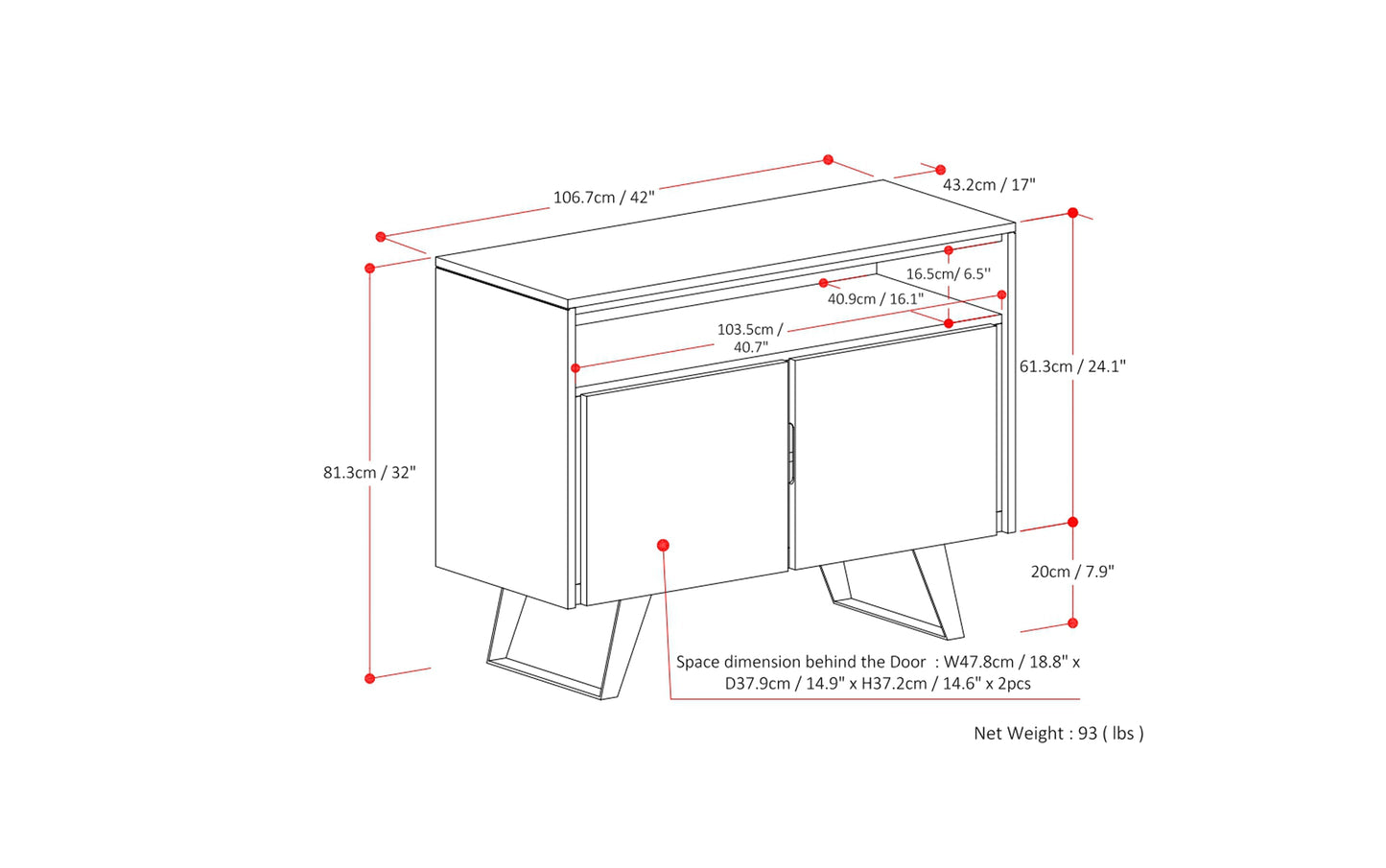 106.7cm / 42"

43.2cm / 17"

16.5cm/ 6.5"

40.9cm / 16.1"

103.5cm / 40.7"

61.3cm / 24.1"

81.3cm / 32"

20cm / 7.9"

Space dimension behind the Door : W47.8cm / 18.8" x D37.9cm / 14.9" x H37.2cm / 14.6" x 2pcs

Net Weight : 93 ( lbs )