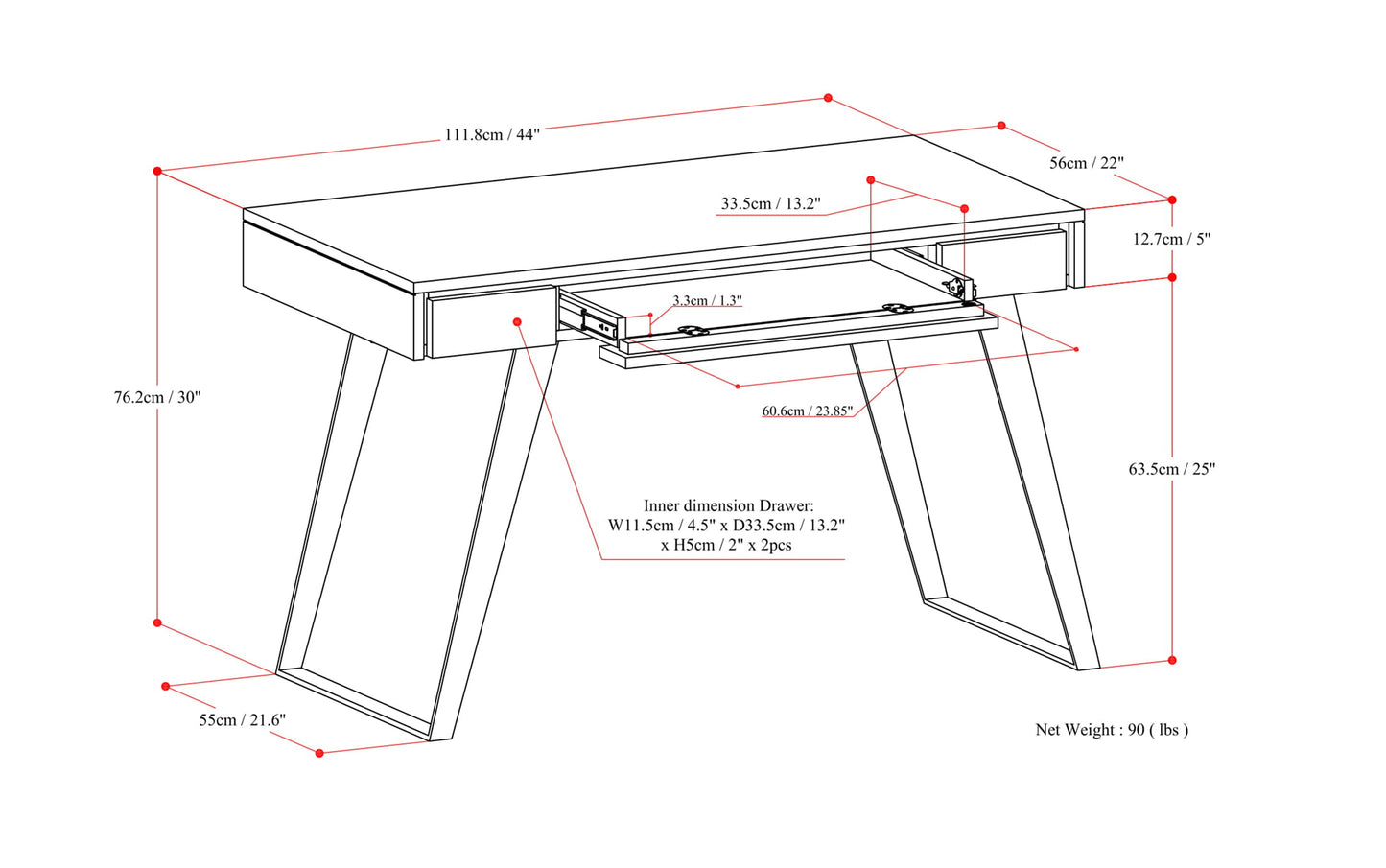 111.8cm / 44"

56cm / 22"

33.5cm / 13.2"

12.7cm / 5"

3.3cm / 1.3"

76.2cm / 30"

60.6cm / 23.85"

63.5cm / 25"

Inner dimension Drawer: W11.5cm / 4.5" x D33.5cm / 13.2" x H5cm / 2" x 2pcs

55cm / 21.6"

Net Weight : 90 ( lbs )