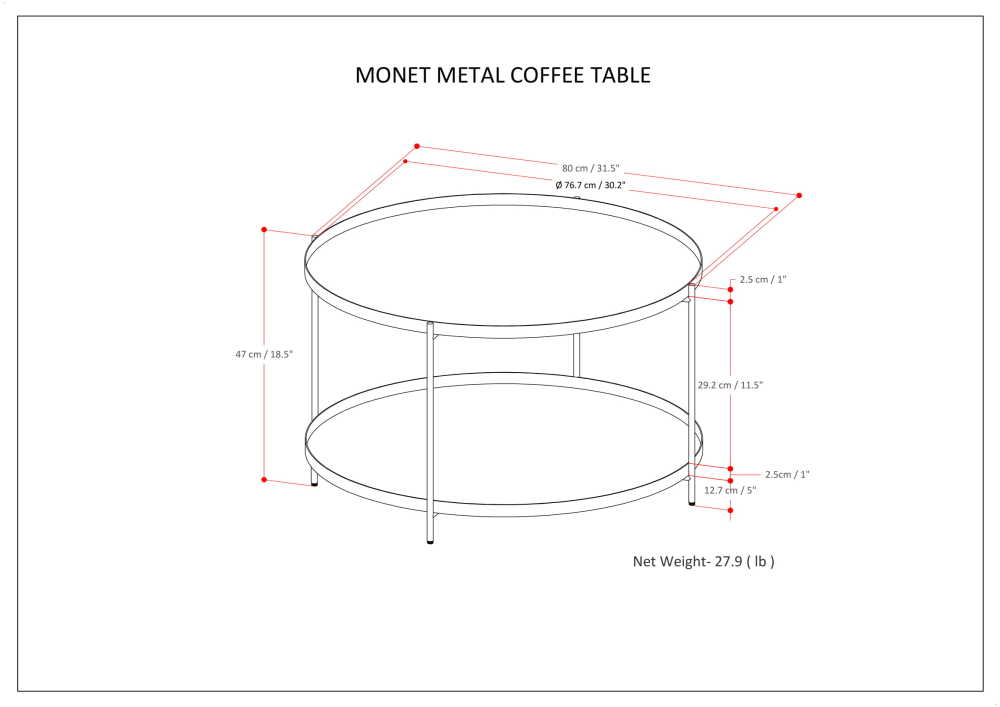 MONET METAL COFFEE TABLE

80 cm / 31.5"

Ø 76.7 cm / 30.2"

47 cm / 18.5"

2.5 cm / 1"

29.2 cm / 11.5"

2.5cm / 1"

12.7 cm / 5"

Net Weight- 27.9 ( lb )