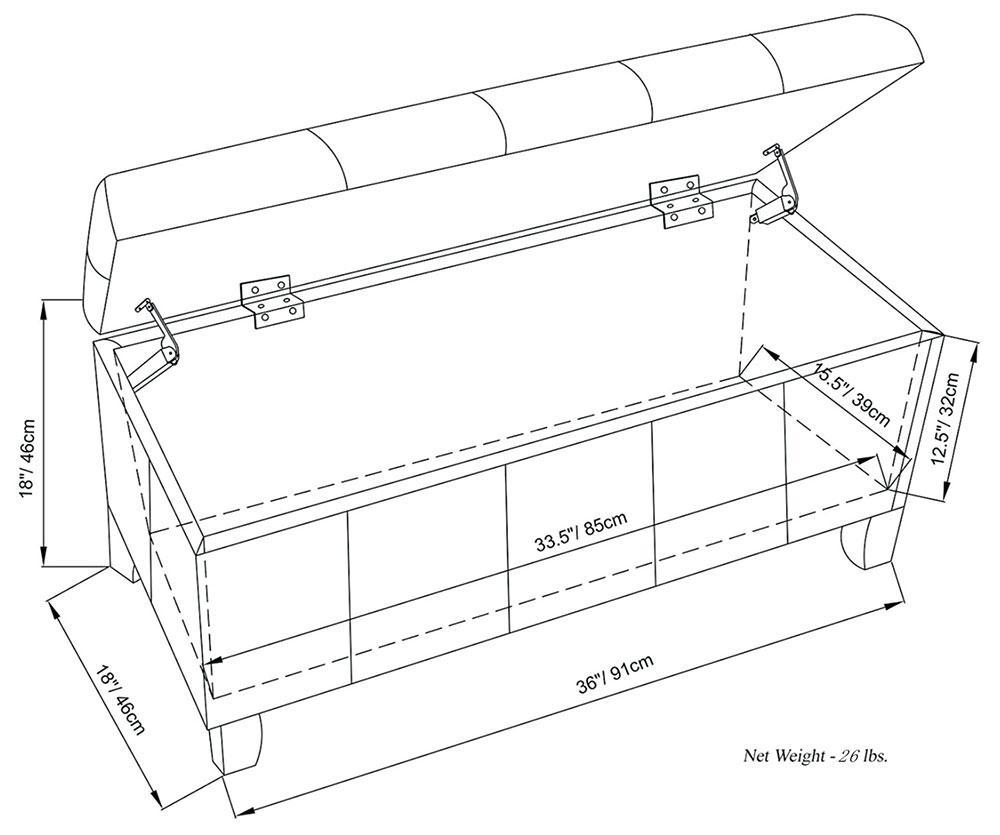 18"/ 46cm

15.5"/ 39cm

12.5"/ 32cm

33.5"/ 85cm

36"/ 91cm

18"/ 46cm

Net Weight - 26 lbs.