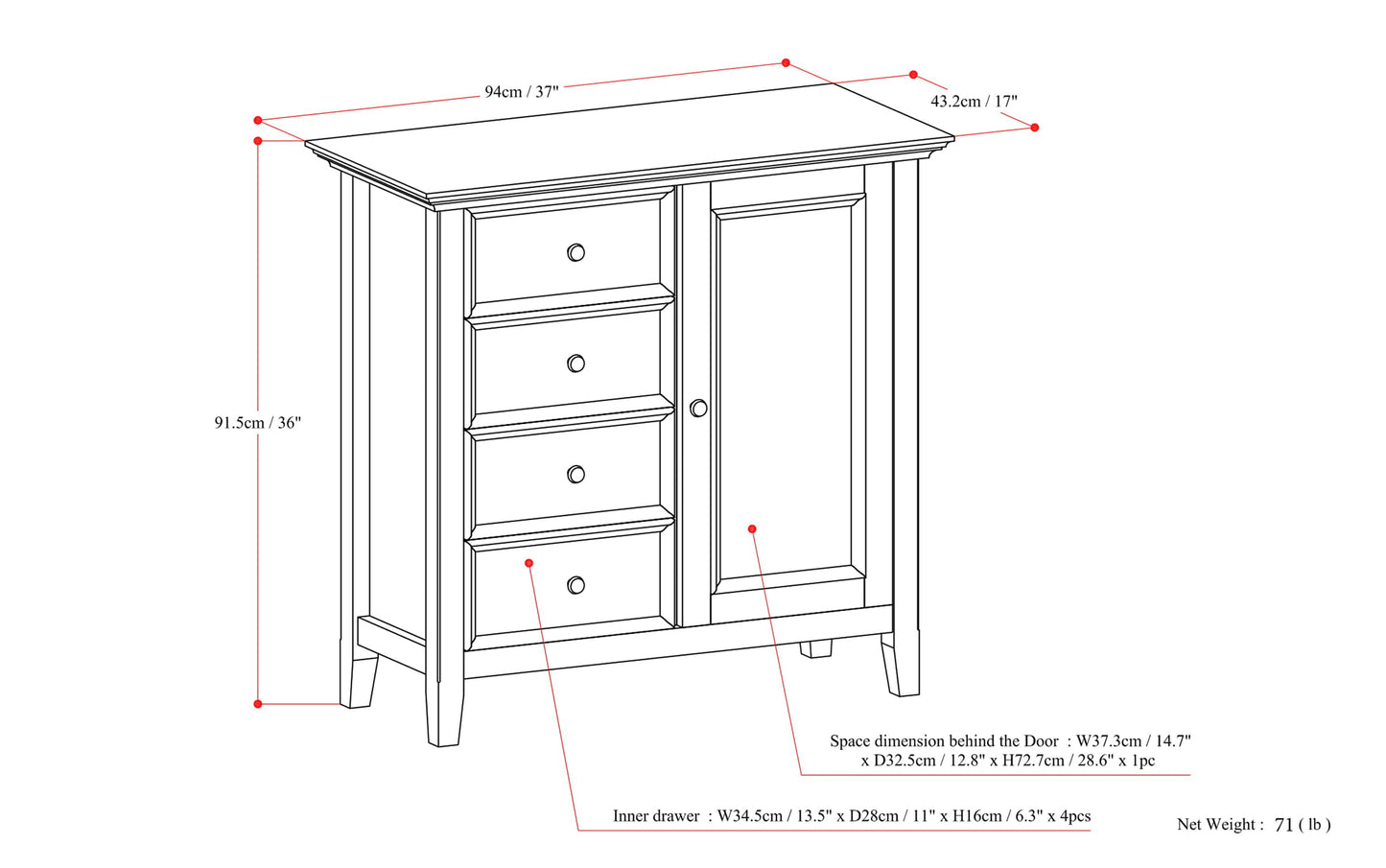 94cm / 37"

43.2cm / 17"

91.5cm / 36"

Space dimension behind the Door : W37.3cm / 14.7" x D32.5cm / 12.8" x H72.7cm / 28.6" x 1pc

Inner drawer : W34.5cm / 13.5" x D28cm / 11" x H16cm / 6.3" x 4pcs

Net Weight : 71 ( lb )