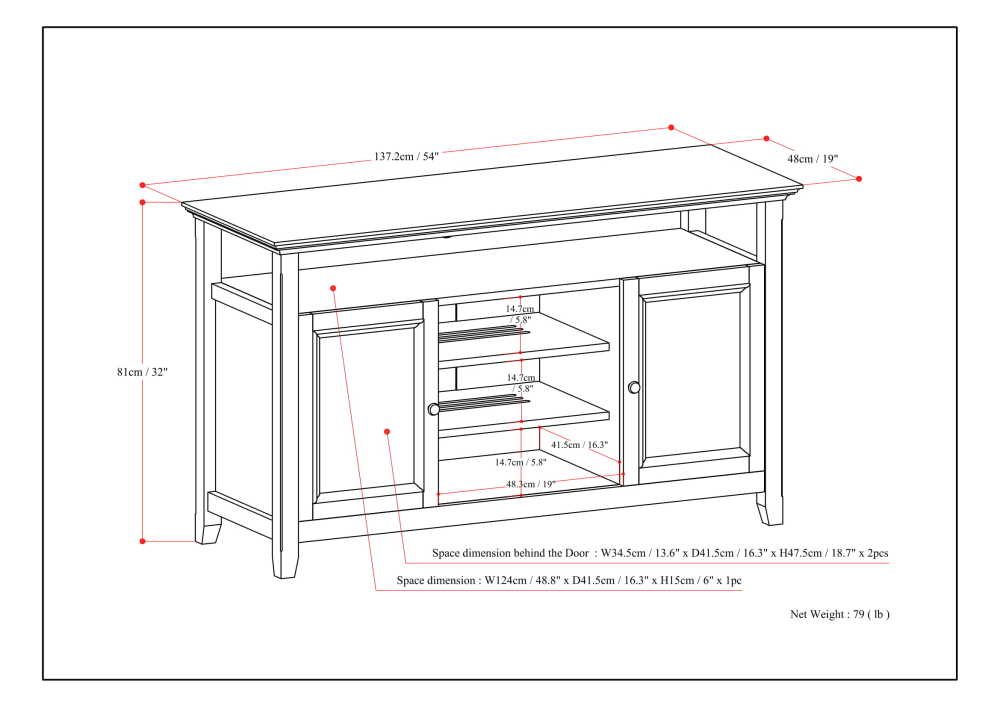 137.2cm / 54"

48cm / 19"

81cm / 32"

14.7cm / 5.8"

14.7cm / 5.8"

41.5cm / 16.3"

14.7cm / 5.8"

48.3cm / 19"

Space dimension behind the Door : W34.5cm / 13.6" x D41.5cm / 16.3" x H47.5cm / 18.7" x 2pcs

Space dimension : W124cm / 48.8" x D41.5cm / 16.3" x H15cm / 6" x 1pc

Net Weight : 79 ( lb )