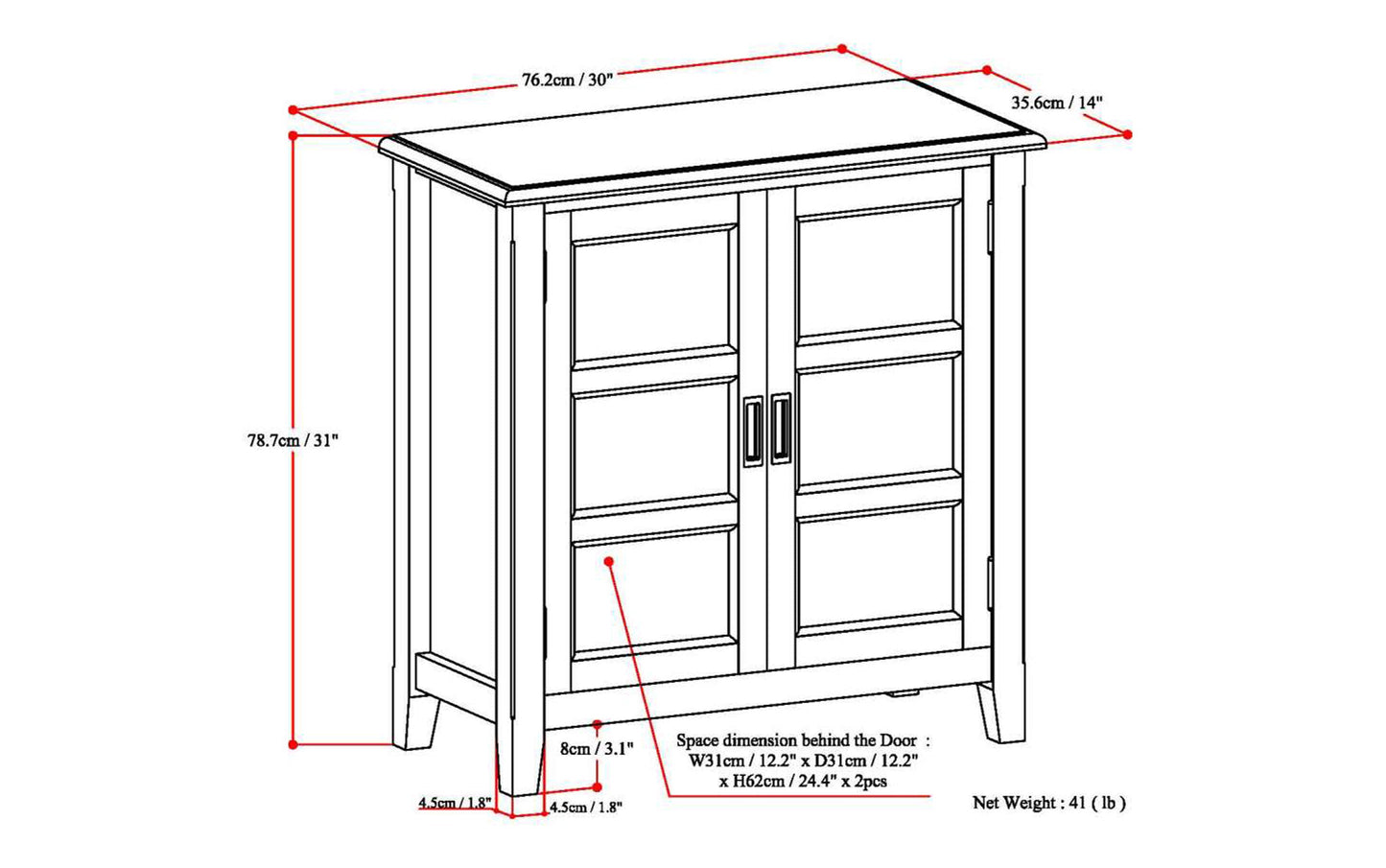 76.2cm / 30"

35.6cm / 14"

78.7cm / 31"

8cm / 3.1"

4.5cm / 1.8"

4.5cm / 1.8"

Space dimension behind the Door :
W31cm / 12.2" x D31cm / 12.2"
x H62cm / 24.4" x 2pcs

Net Weight : 41 ( lb )