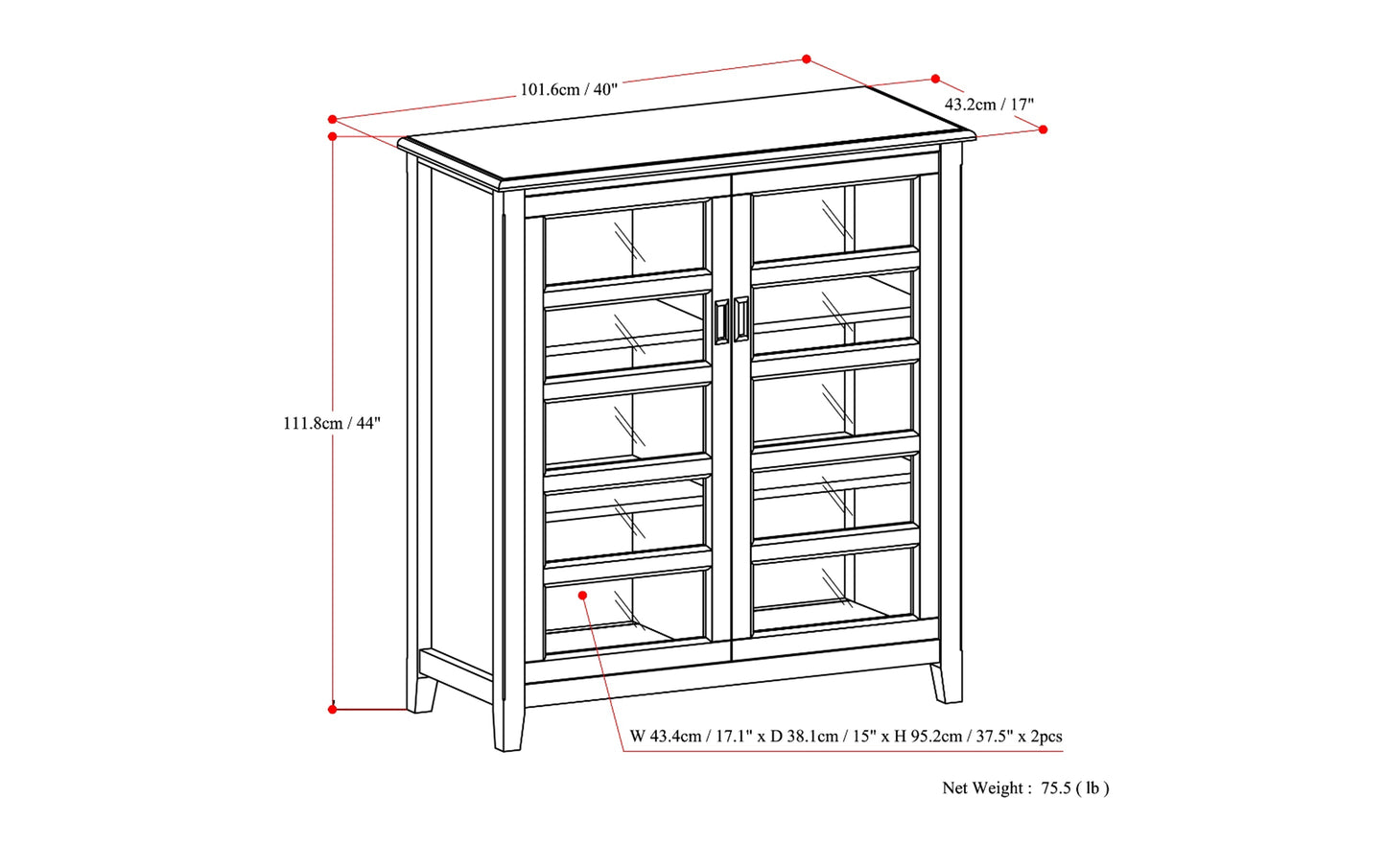 101.6cm / 40"

43.2cm / 17"

111.8cm / 44"

W 43.4cm / 17.1" x D 38.1cm / 15" x H 95.2cm / 37.5" x 2pcs

Net Weight : 75.5 ( lb )