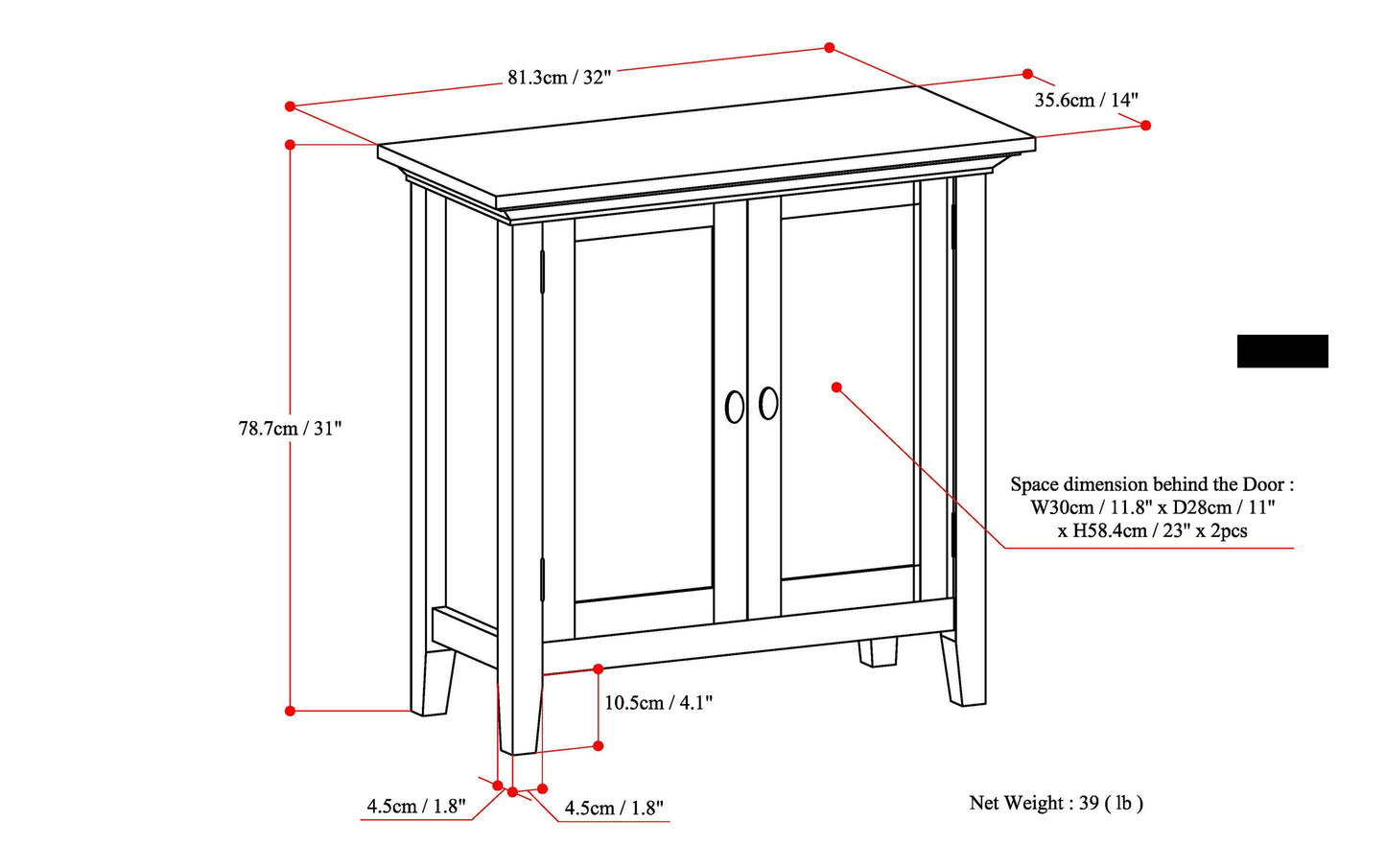 81.3cm / 32"

35.6cm / 14"

78.7cm / 31"

Space dimension behind the Door : W30cm / 11.8" x D28cm / 11" x H58.4cm / 23" x 2pcs

10.5cm / 4.1"

4.5cm / 1.8"

4.5cm / 1.8"

Net Weight : 39 ( lb )