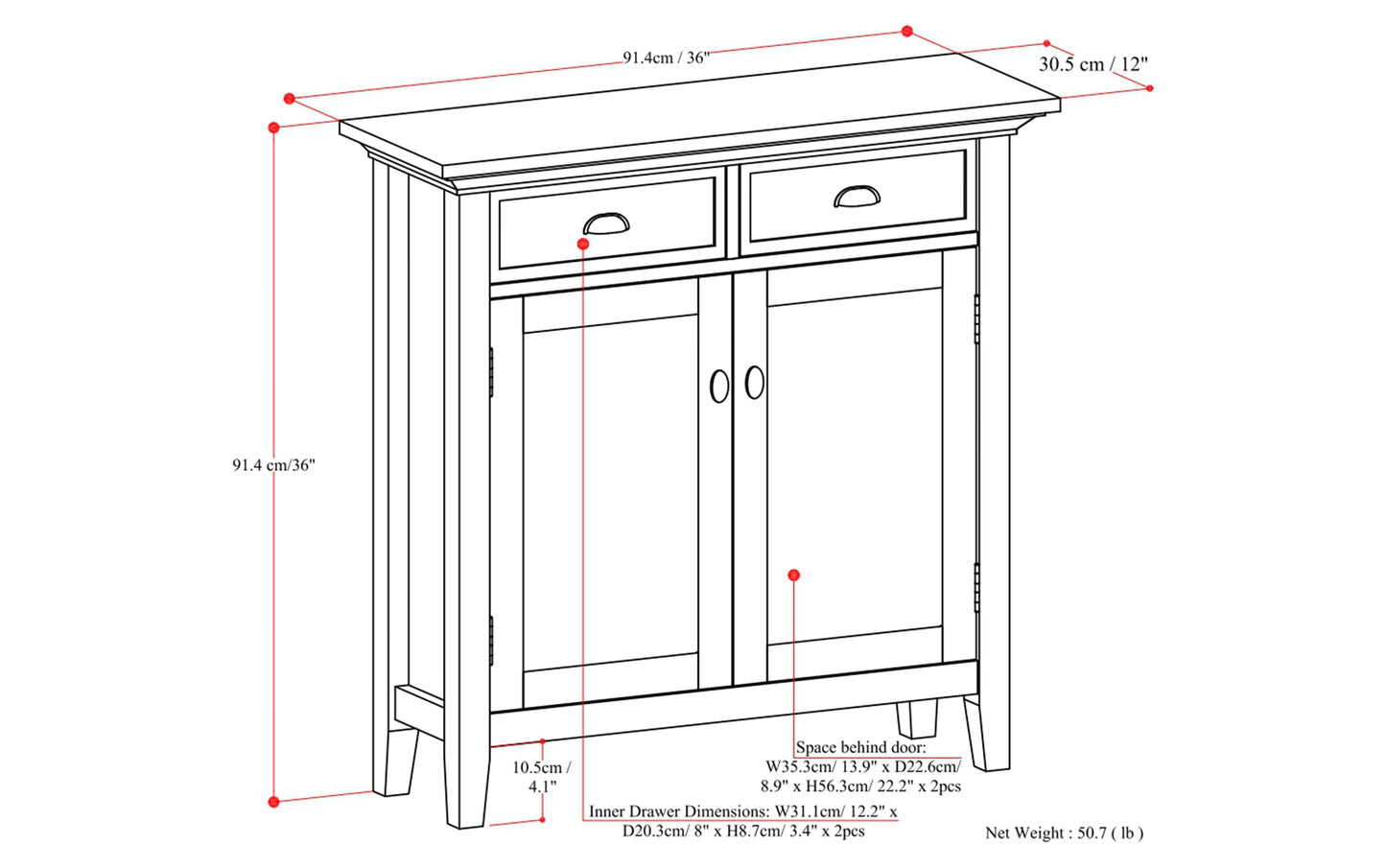 91.4cm / 36"

30.5 cm / 12"

91.4 cm/36"

10.5cm / 4.1"

Space behind door: W35.3cm/ 13.9" x D22.6cm/ 8.9" x H56.3cm/ 22.2" x 2pcs

Inner Drawer Dimensions: W31.1cm/ 12.2" x D20.3cm/ 8" x H8.7cm/ 3.4" x 2pcs

Net Weight : 50.7 ( lb )