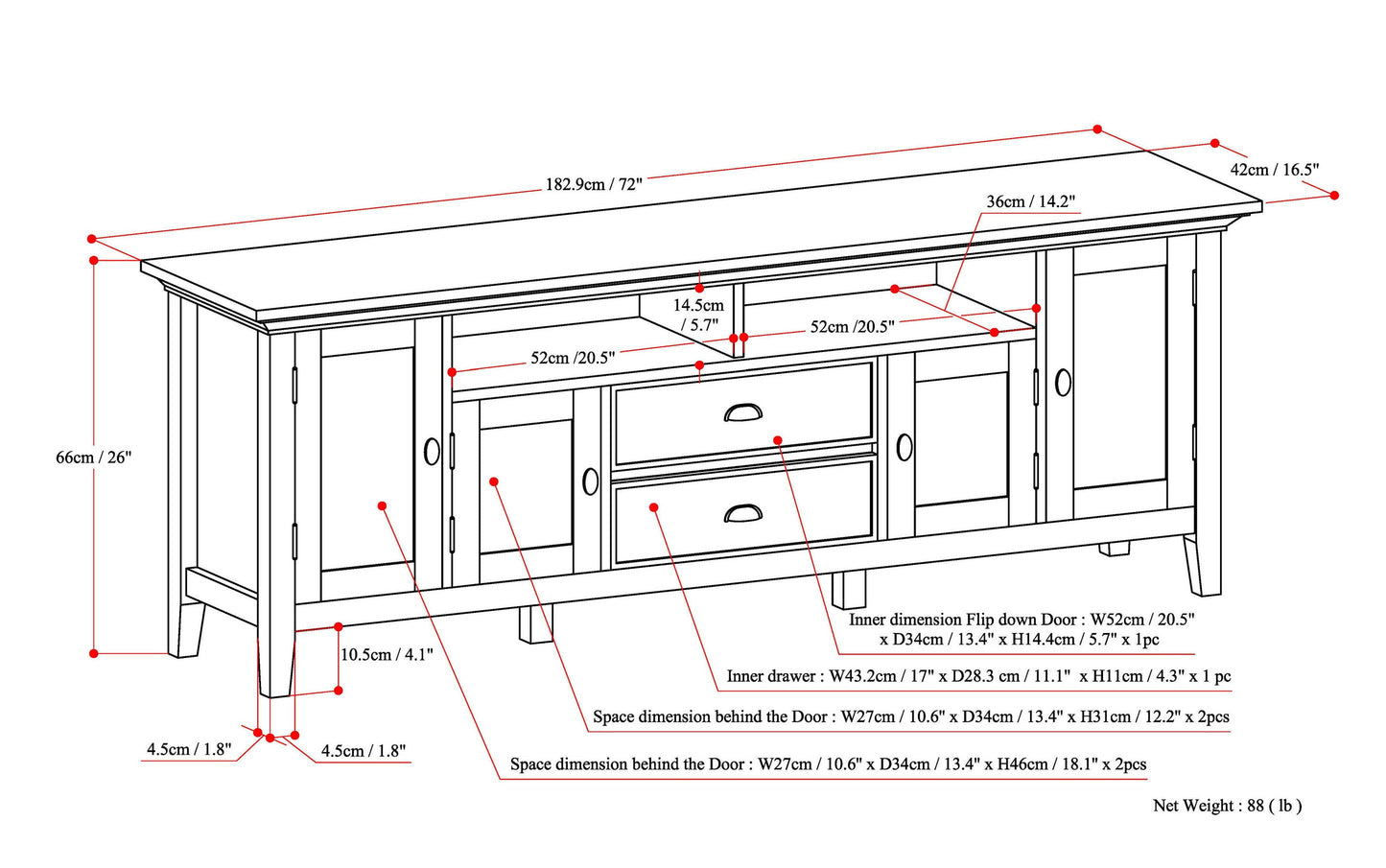 182.9cm / 72"

42cm / 16.5"

36cm / 14.2"

14.5cm / 5.7"

52cm /20.5"

52cm /20.5"

66cm / 26"

10.5cm / 4.1"

4.5cm / 1.8"

4.5cm / 1.8"

Inner dimension Flip down Door : W52cm / 20.5" x D34cm / 13.4" x H14.4cm / 5.7" x 1pc

Inner drawer : W43.2cm / 17" x D28.3 cm / 11.1" x H11cm / 4.3" x 1 pc

Space dimension behind the Door : W27cm / 10.6" x D34cm / 13.4" x H31cm / 12.2" x 2pcs

Space dimension behind the Door : W27cm / 10.6" x D34cm / 13.4" x H46cm / 18.1" x 2pcs

Net Weight : 88 ( lb )