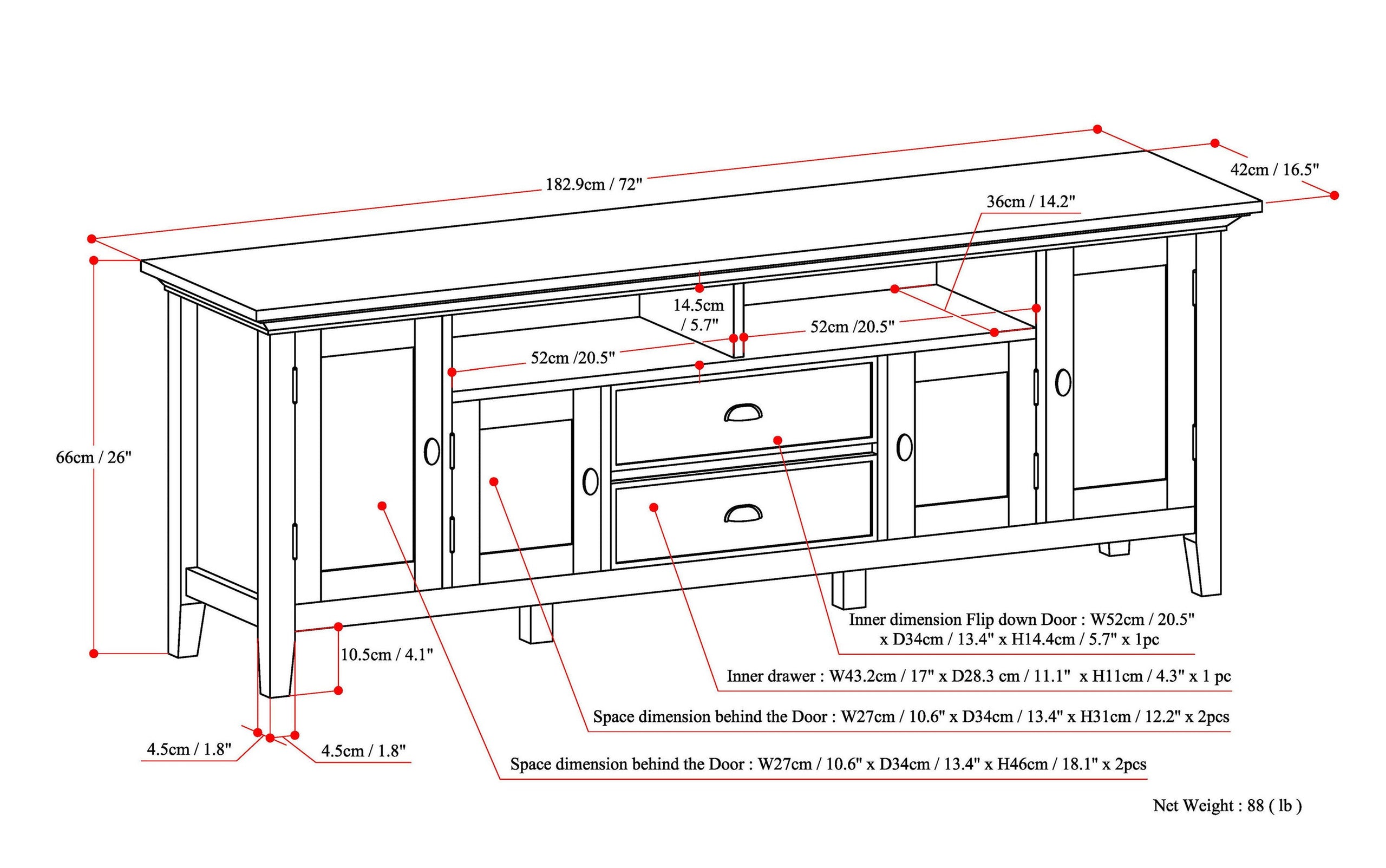 182.9cm / 72"

42cm / 16.5"

36cm / 14.2"

14.5cm / 5.7"

52cm /20.5"

52cm /20.5"

66cm / 26"

10.5cm / 4.1"

4.5cm / 1.8"

4.5cm / 1.8"

Inner dimension Flip down Door : W52cm / 20.5" x D34cm / 13.4" x H14.4cm / 5.7" x 1pc

Inner drawer : W43.2cm / 17" x D28.3 cm / 11.1" x H11cm / 4.3" x 1 pc

Space dimension behind the Door : W27cm / 10.6" x D34cm / 13.4" x H31cm / 12.2" x 2pcs

Space dimension behind the Door : W27cm / 10.6" x D34cm / 13.4" x H46cm / 18.1" x 2pcs

Net Weight : 88 ( lb )