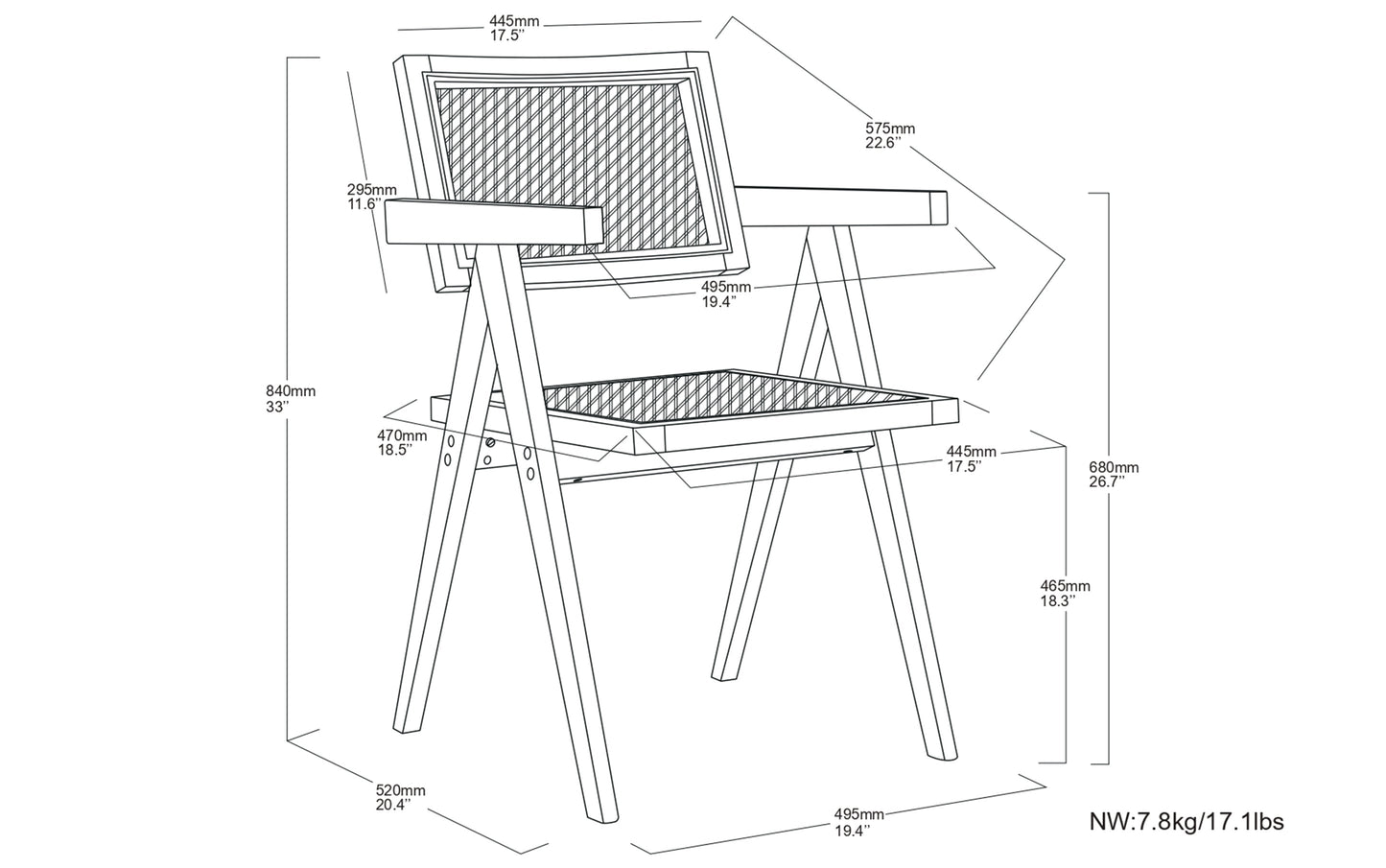 445mm
17.5''

575mm
22.6''

295mm
11.6''

495mm
19.4''

840mm
33''

470mm
18.5''

445mm
17.5''

680mm
26.7''

465mm
18.3''

520mm
20.4''

495mm
19.4''

NW:7.8kg/17.1lbs