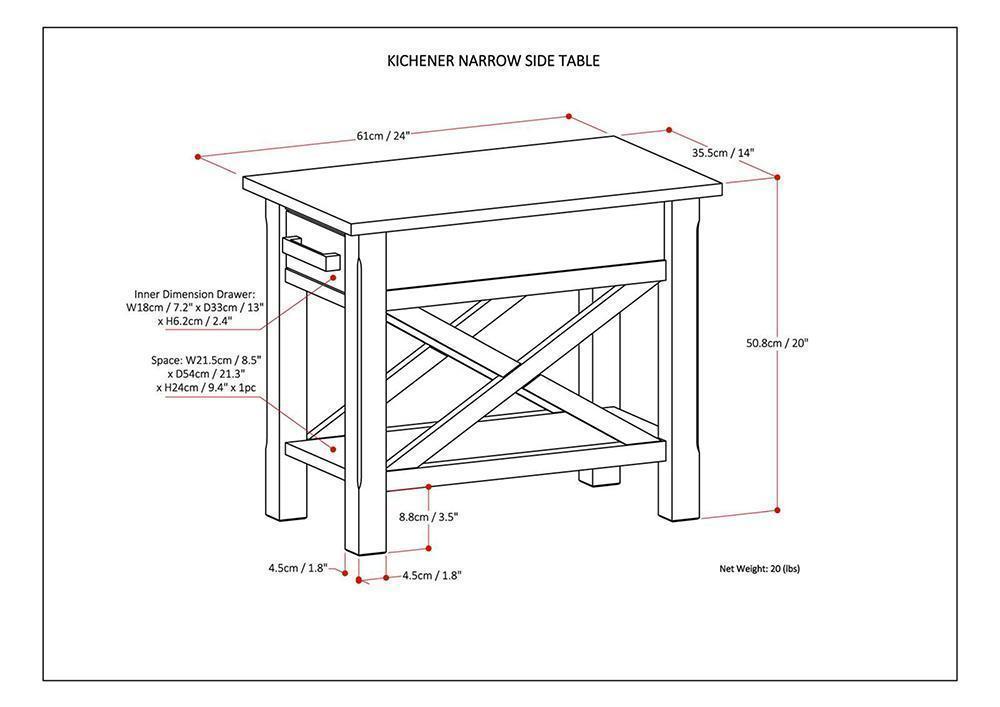 KICHENER NARROW SIDE TABLE

61cm / 24"

35.5cm / 14"

Inner Dimension Drawer:
W18cm / 7.2" x D33cm / 13"
x H6.2cm / 2.4"

Space: W21.5cm / 8.5"
x D54cm / 21.3"
x H24cm / 9.4" x 1pc

50.8cm / 20"

8.8cm / 3.5"

4.5cm / 1.8"

4.5cm / 1.8"

Net Weight: 20 (lbs)