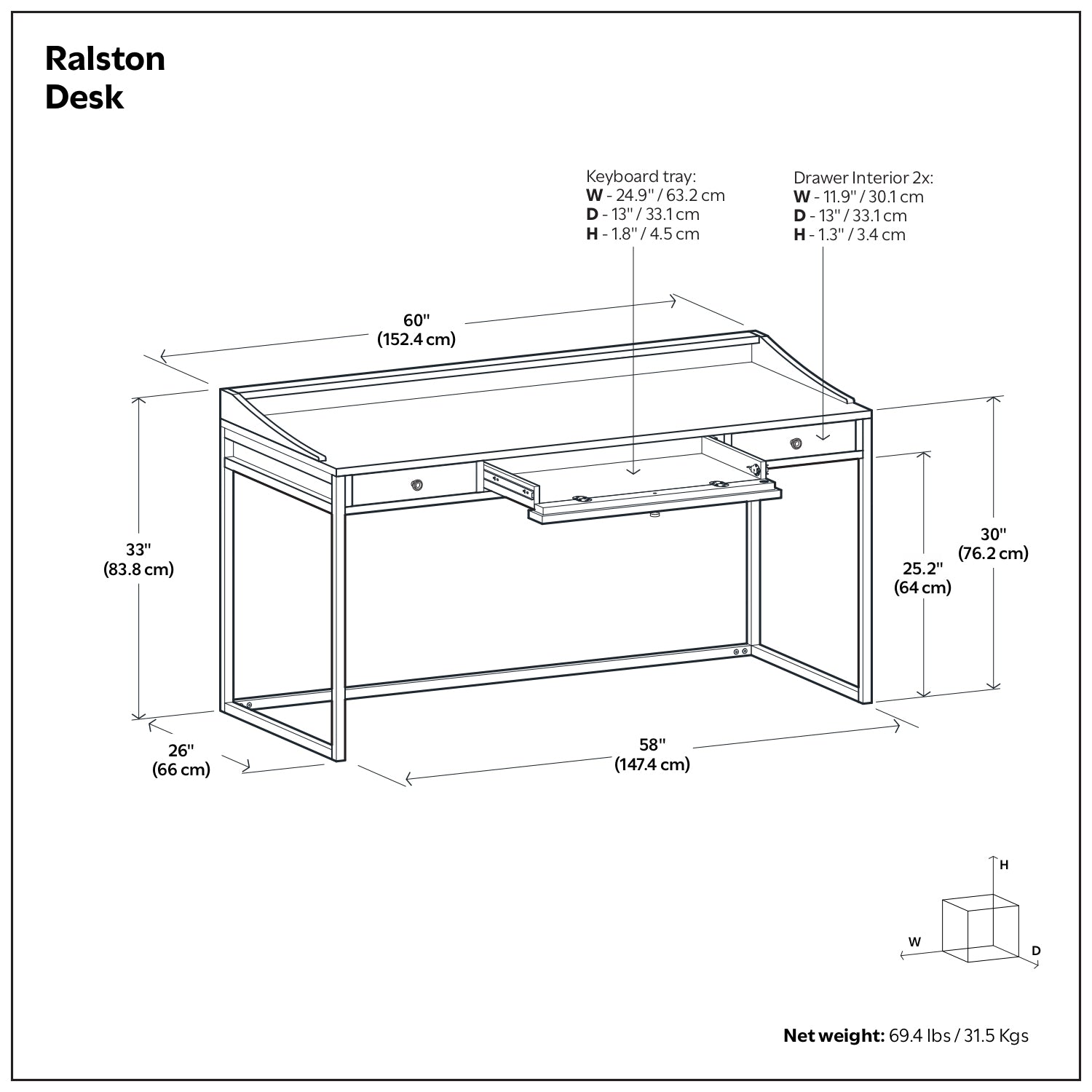 Ralston
Desk

Keyboard tray:
W - 24.9" / 63.2 cm
D - 13" / 33.1 cm
H - 1.8" / 4.5 cm

Drawer Interior 2x:
W - 11.9" / 30.1 cm
D - 13" / 33.1 cm
H - 1.3" / 3.4 cm

60"
(152.4 cm)

33"
(83.8 cm)

30"
(76.2 cm)

25.2"
(64 cm)

26"
(66 cm)

58"
(147.4 cm)

H
W
D

Net weight: 69.4 lbs / 31.5 Kgs