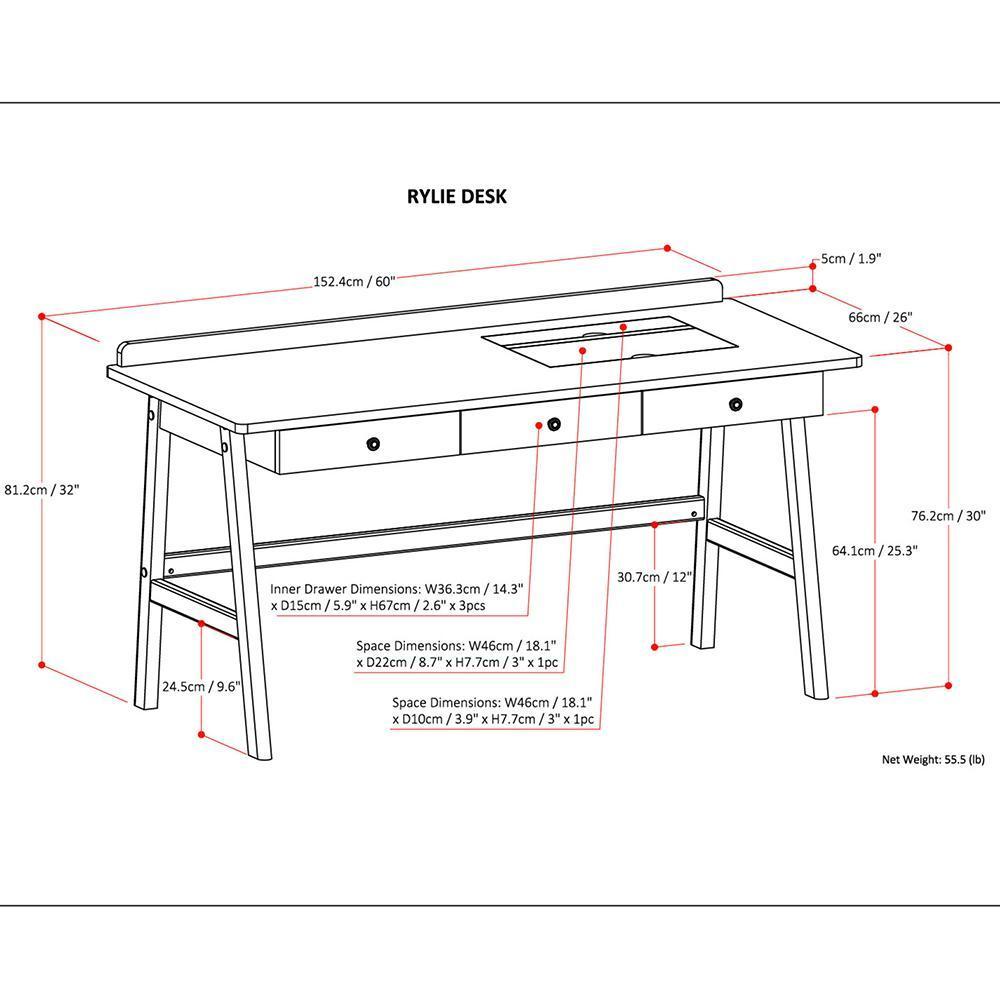 RYLIE DESK

152.4cm / 60"

5cm / 1.9"

66cm / 26"

81.2cm / 32"

76.2cm / 30"

64.1cm / 25.3"

30.7cm / 12"

Inner Drawer Dimensions: W36.3cm / 14.3" x D15cm / 5.9" x H67cm / 2.6" x 3pcs

Space Dimensions: W46cm / 18.1" x D22cm / 8.7" x H7.7cm / 3" x 1pc

Space Dimensions: W46cm / 18.1" x D10cm / 3.9" x H7.7cm / 3" x 1pc

24.5cm / 9.6"

Net Weight: 55.5 (lb)