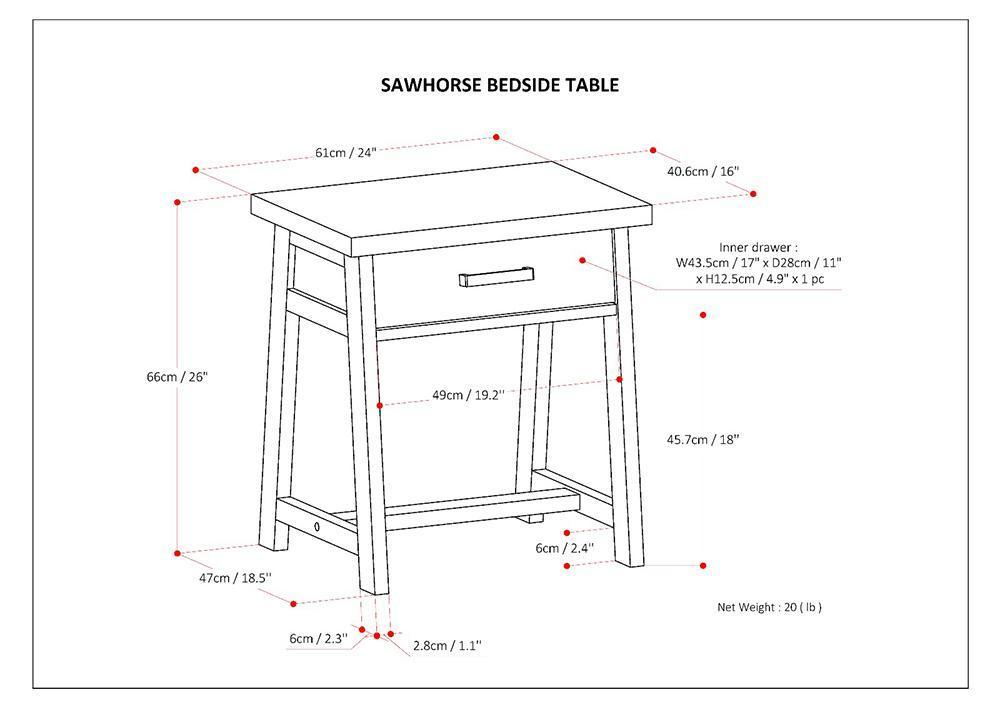 SAWHORSE BEDSIDE TABLE

61cm / 24"

40.6cm / 16"

Inner drawer :
W43.5cm / 17" x D28cm / 11"
x H12.5cm / 4.9" x 1 pc

66cm / 26"

49cm / 19.2''

45.7cm / 18"

6cm / 2.4''

47cm / 18.5''

Net Weight : 20 ( lb )

6cm / 2.3''

2.8cm / 1.1''