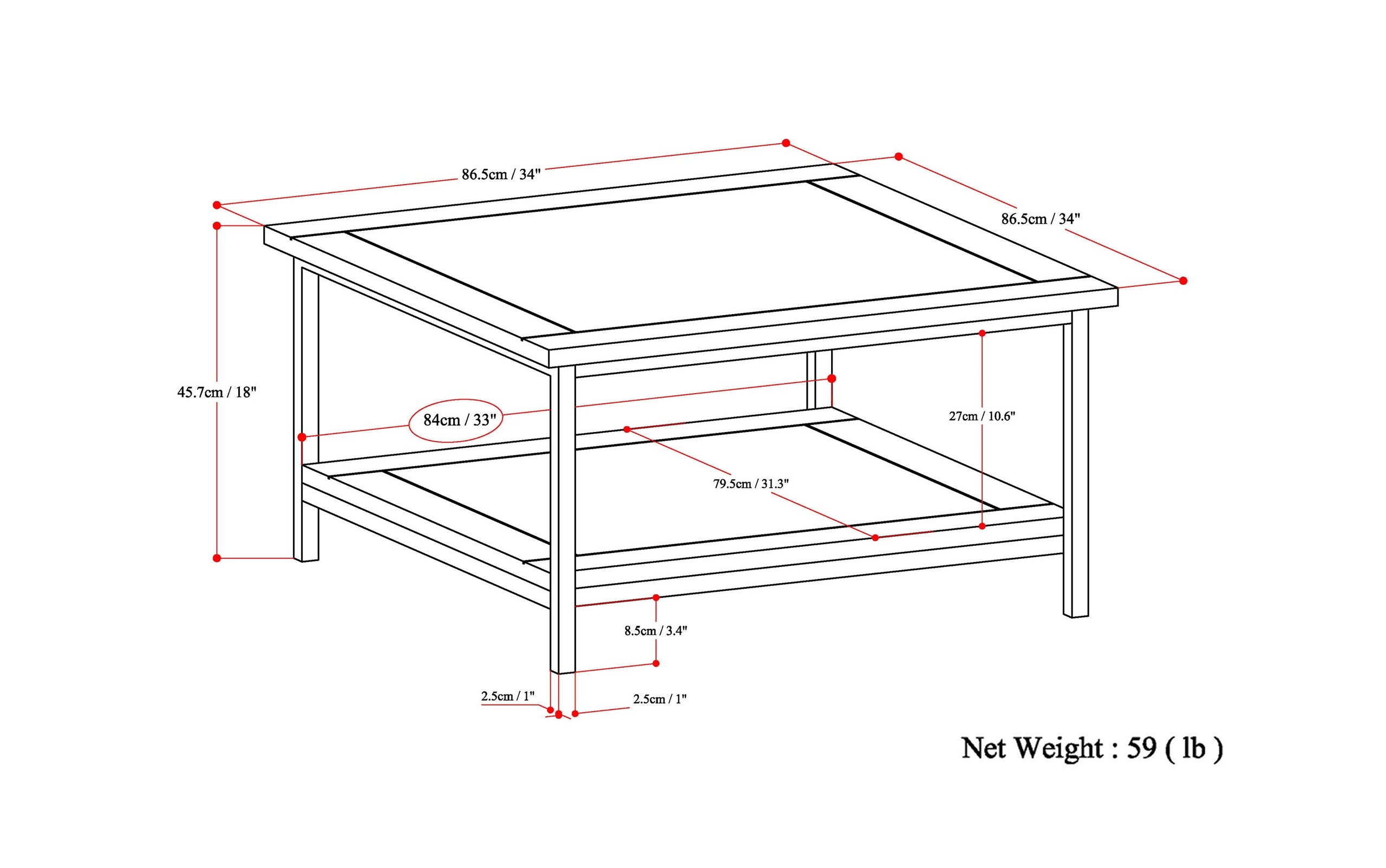 86.5cm / 34"

86.5cm / 34"

45.7cm / 18"

84cm / 33"

27cm / 10.6"

79.5cm / 31.3"

8.5cm / 3.4"

2.5cm / 1"

2.5cm / 1"

Net Weight : 59 ( lb )