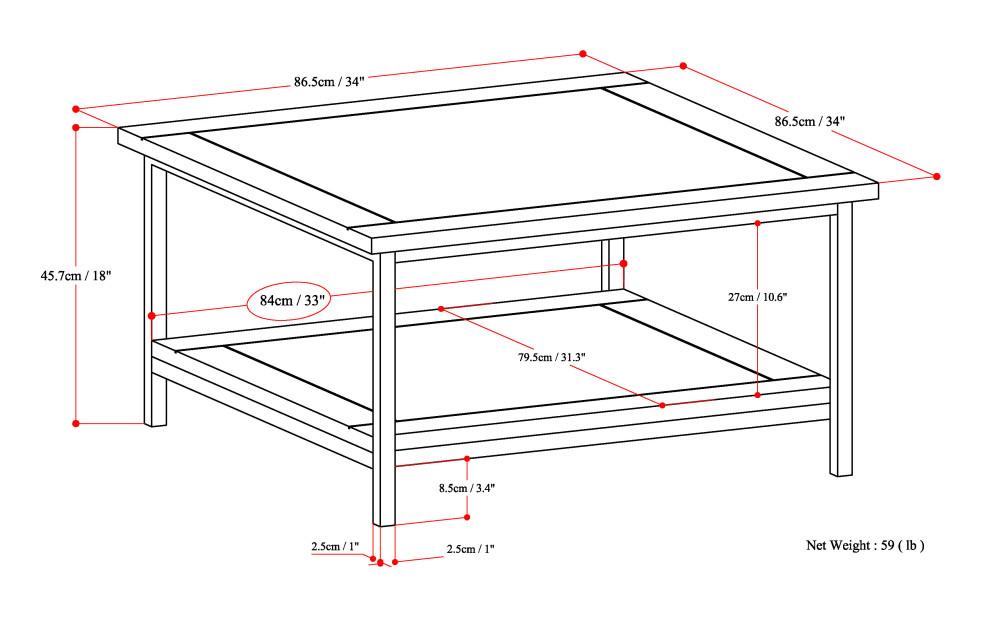 86.5cm / 34"

86.5cm / 34"

45.7cm / 18"

84cm / 33"

27cm / 10.6"

79.5cm / 31.3"

8.5cm / 3.4"

2.5cm / 1"

2.5cm / 1"

Net Weight : 59 ( lb )