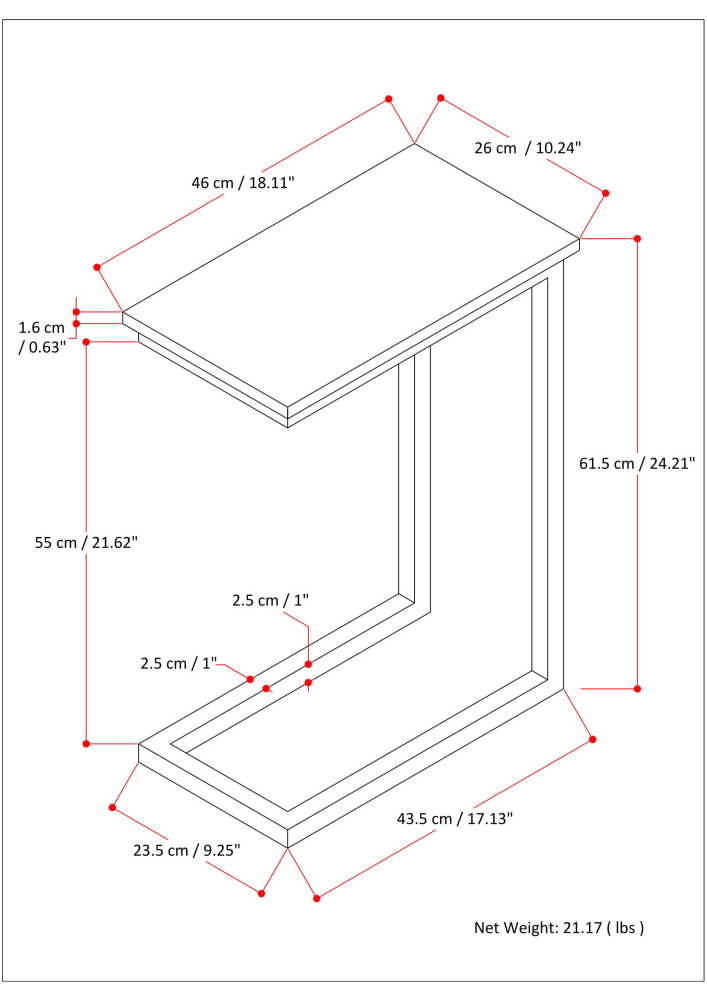 46 cm / 18.11"

26 cm / 10.24"

1.6 cm / 0.63"

61.5 cm / 24.21"

55 cm / 21.62"

2.5 cm / 1"

2.5 cm / 1"

23.5 cm / 9.25"

43.5 cm / 17.13"

Net Weight: 21.17 ( lbs )