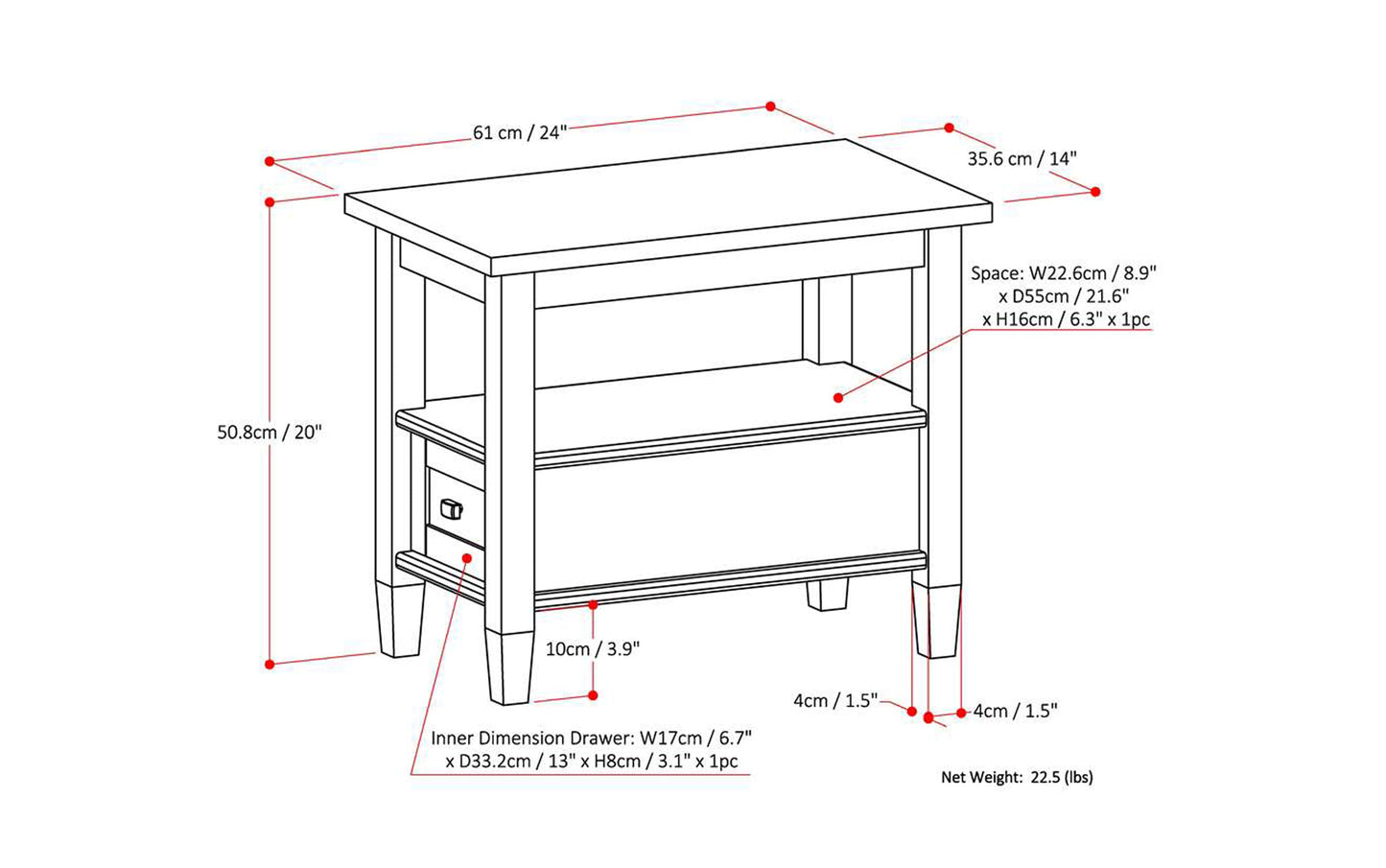 61 cm / 24"

35.6 cm / 14"

Space: W22.6cm / 8.9" x D55cm / 21.6" x H16cm / 6.3" x 1pc

50.8cm / 20"

10cm / 3.9"

4cm / 1.5"

4cm / 1.5"

Inner Dimension Drawer: W17cm / 6.7" x D33.2cm / 13" x H8cm / 3.1" x 1pc

Net Weight: 22.5 (lbs)