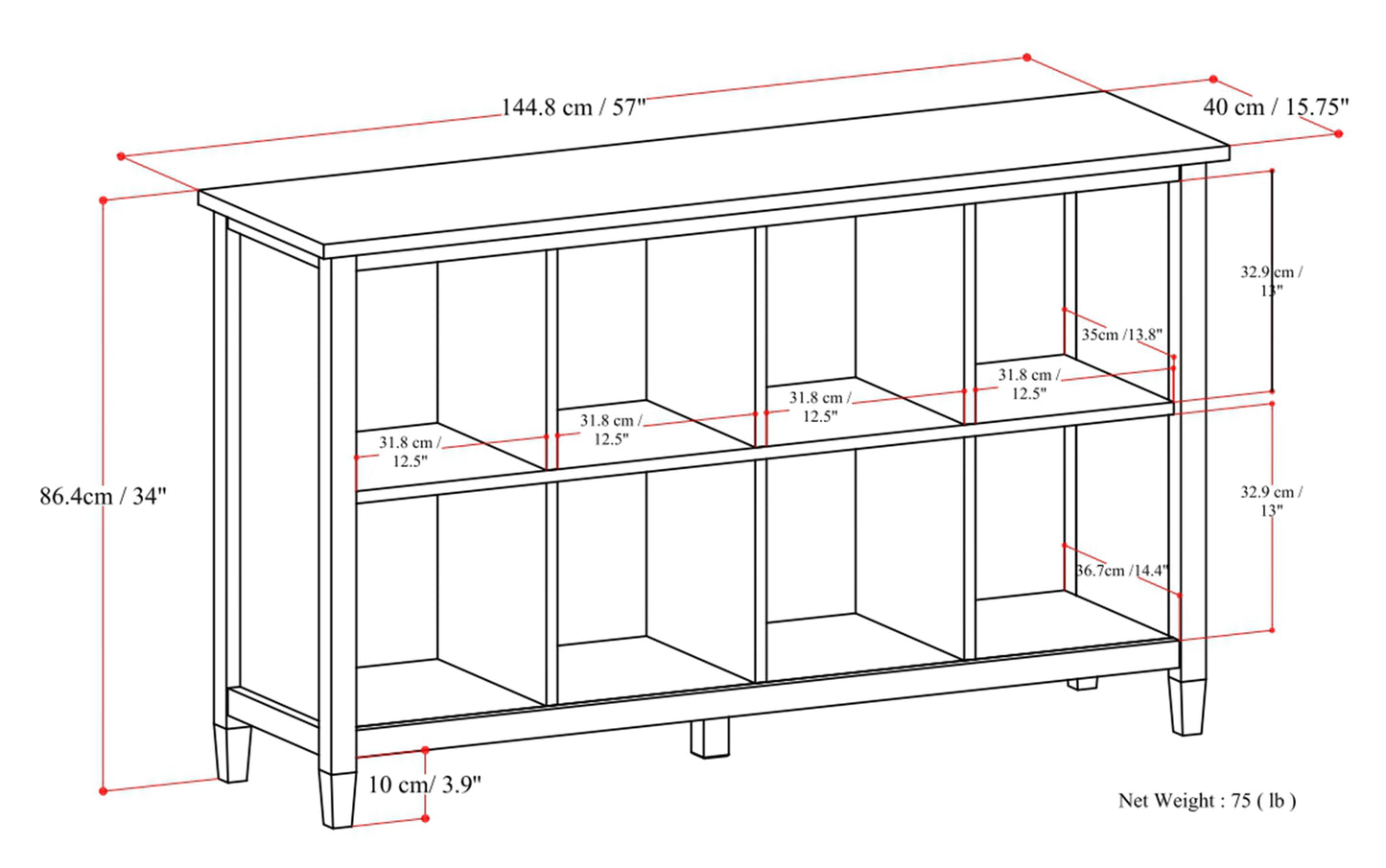 144.8 cm / 57"

40 cm / 15.75"

86.4cm / 34"

32.9 cm / 13"

35cm /13.8"

31.8 cm / 12.5"

31.8 cm / 12.5"

31.8 cm / 12.5"

31.8 cm / 12.5"

32.9 cm / 13"

36.7cm /14.4"

10 cm/ 3.9"

Net Weight : 75 ( lb )