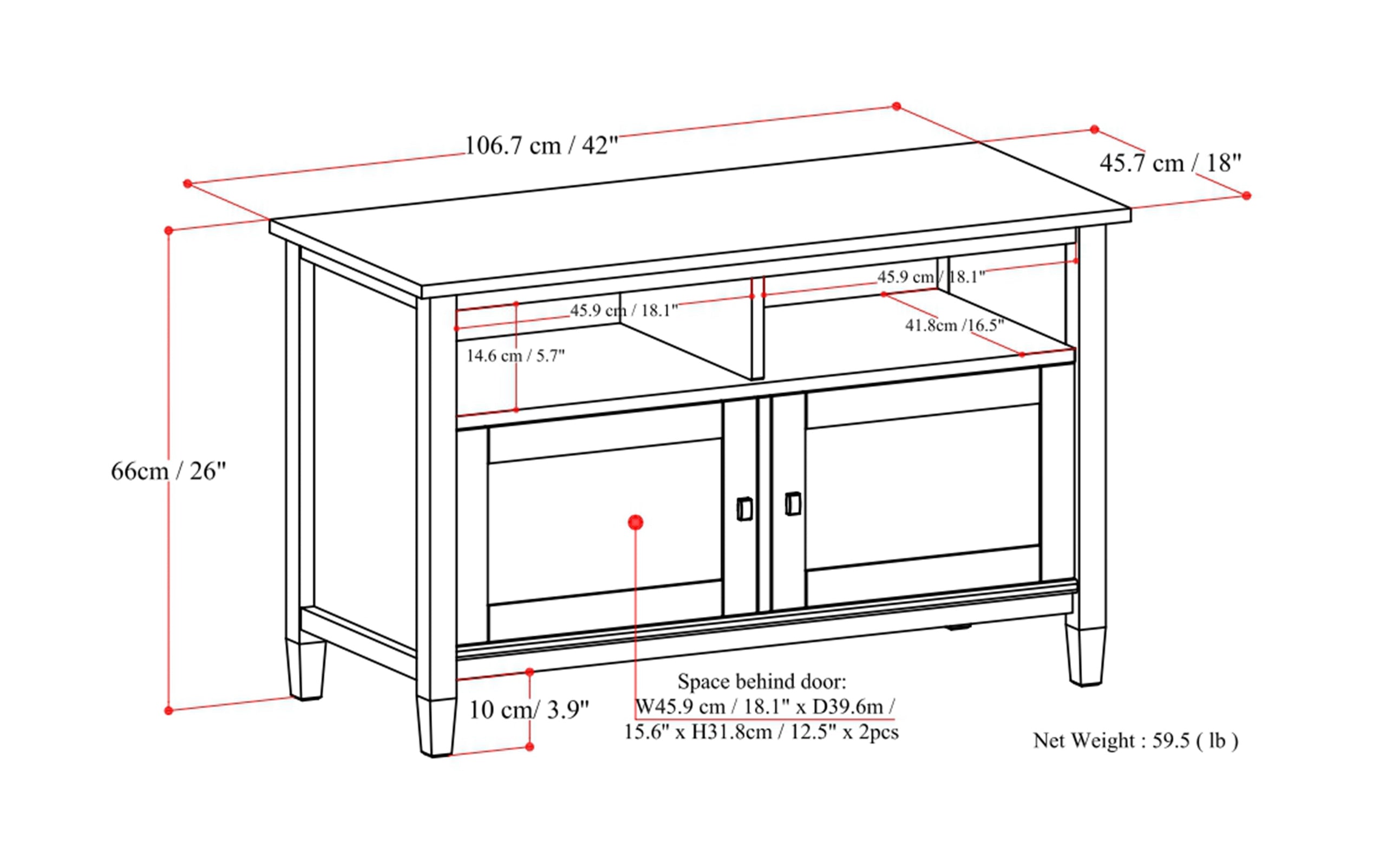 106.7 cm / 42"

45.7 cm / 18"

45.9 cm / 18.1"

45.9 cm / 18.1"

41.8cm /16.5"

14.6 cm / 5.7"

66cm / 26"

10 cm/ 3.9"

Space behind door:
W45.9 cm / 18.1" x D39.6m /
15.6" x H31.8cm / 12.5" x 2pcs

Net Weight : 59.5 ( lb )