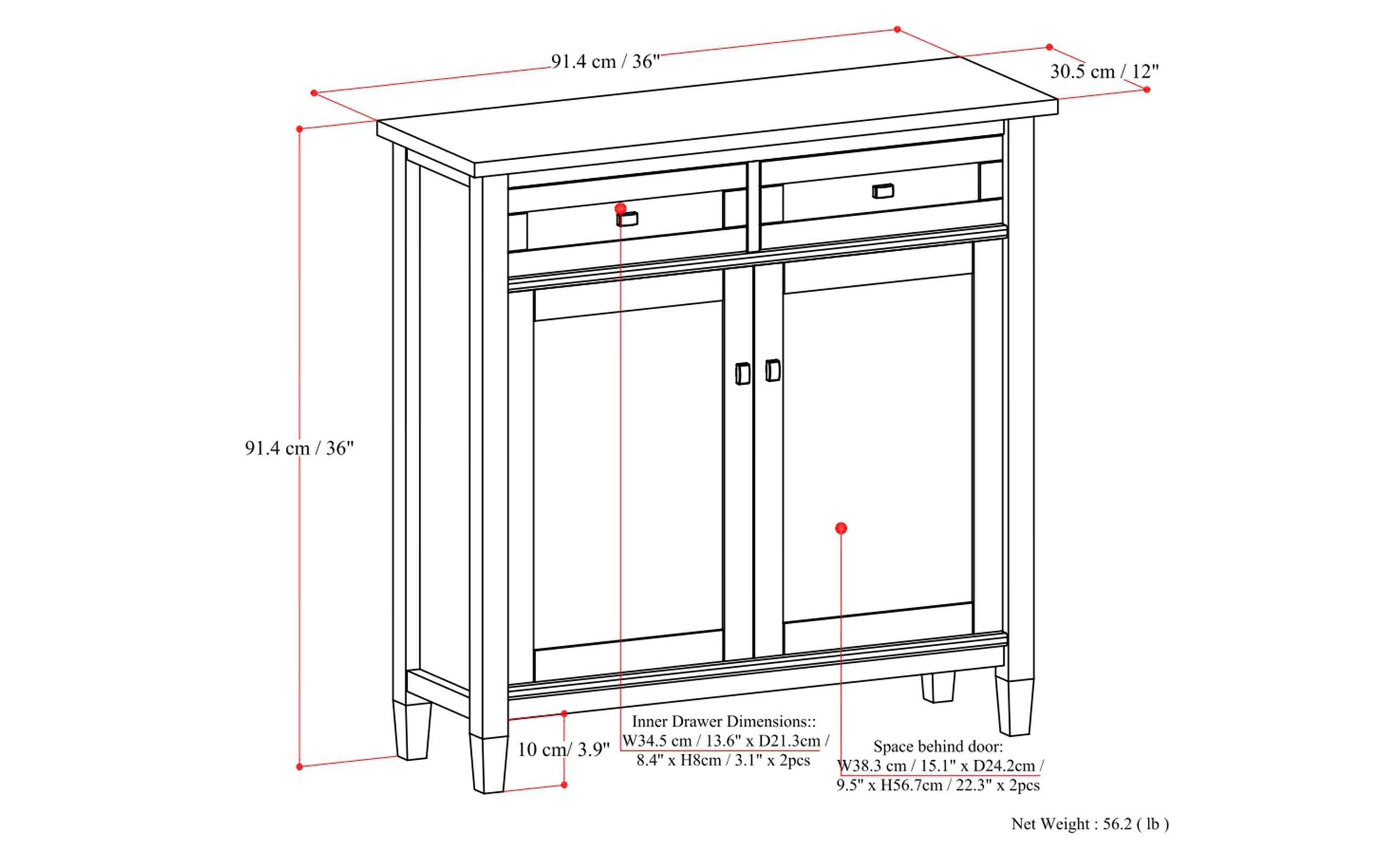 91.4 cm / 36"

30.5 cm / 12"

91.4 cm / 36"

10 cm/ 3.9"

Inner Drawer Dimensions::
W34.5 cm / 13.6" x D21.3cm / 8.4" x H8cm / 3.1" x 2pcs

Space behind door:
W38.3 cm / 15.1" x D24.2cm / 9.5" x H56.7cm / 22.3" x 2pcs

Net Weight : 56.2 ( lb )