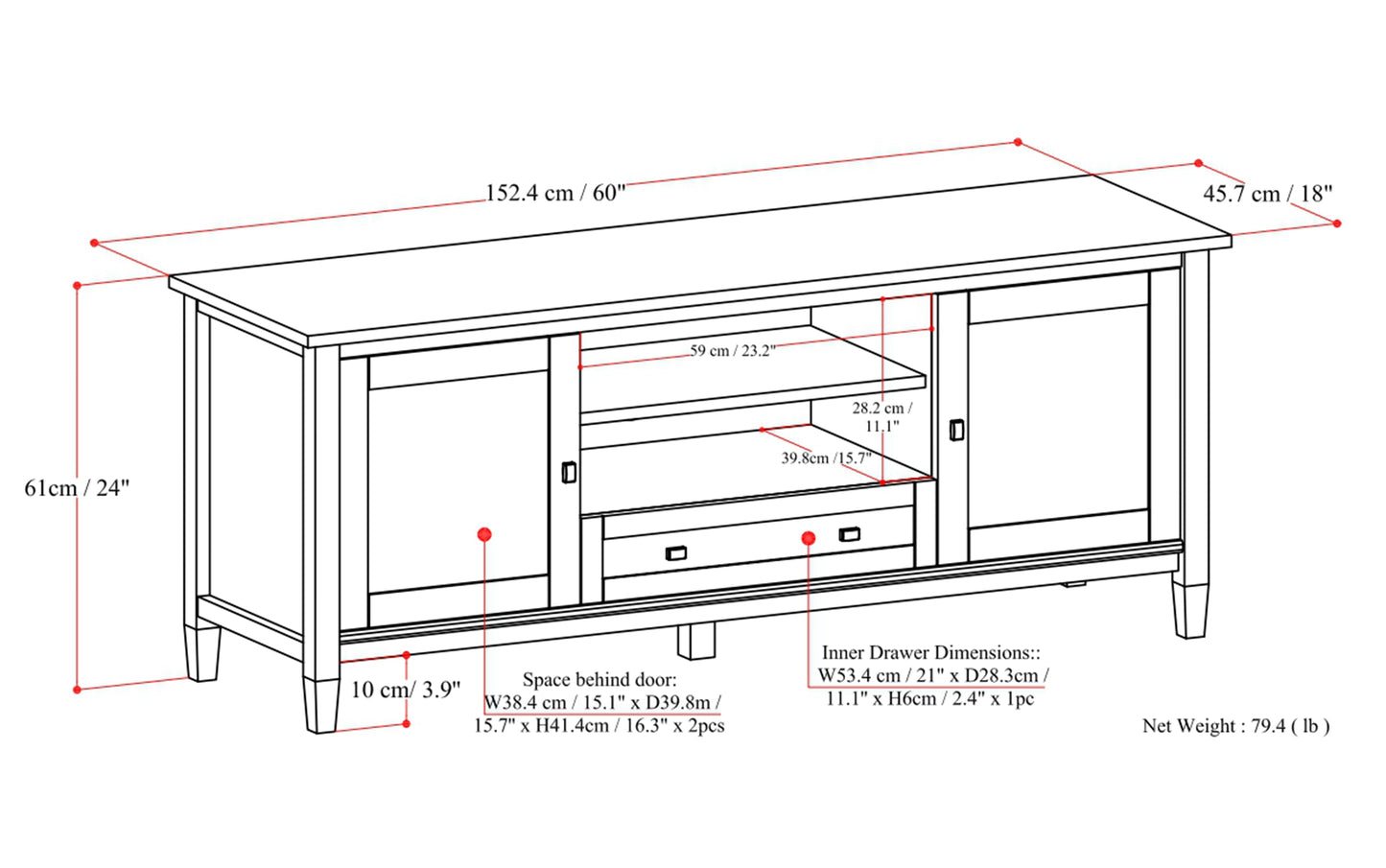 152.4 cm / 60"

45.7 cm / 18"

61cm / 24"

59 cm / 23.2"

28.2 cm / 11.1"

39.8cm /15.7"

10 cm/ 3.9"

Space behind door: W38.4 cm / 15.1" x D39.8m / 15.7" x H41.4cm / 16.3" x 2pcs

Inner Drawer Dimensions:: W53.4 cm / 21" x D28.3cm / 11.1" x H6cm / 2.4" x 1pc

Net Weight : 79.4 ( lb )