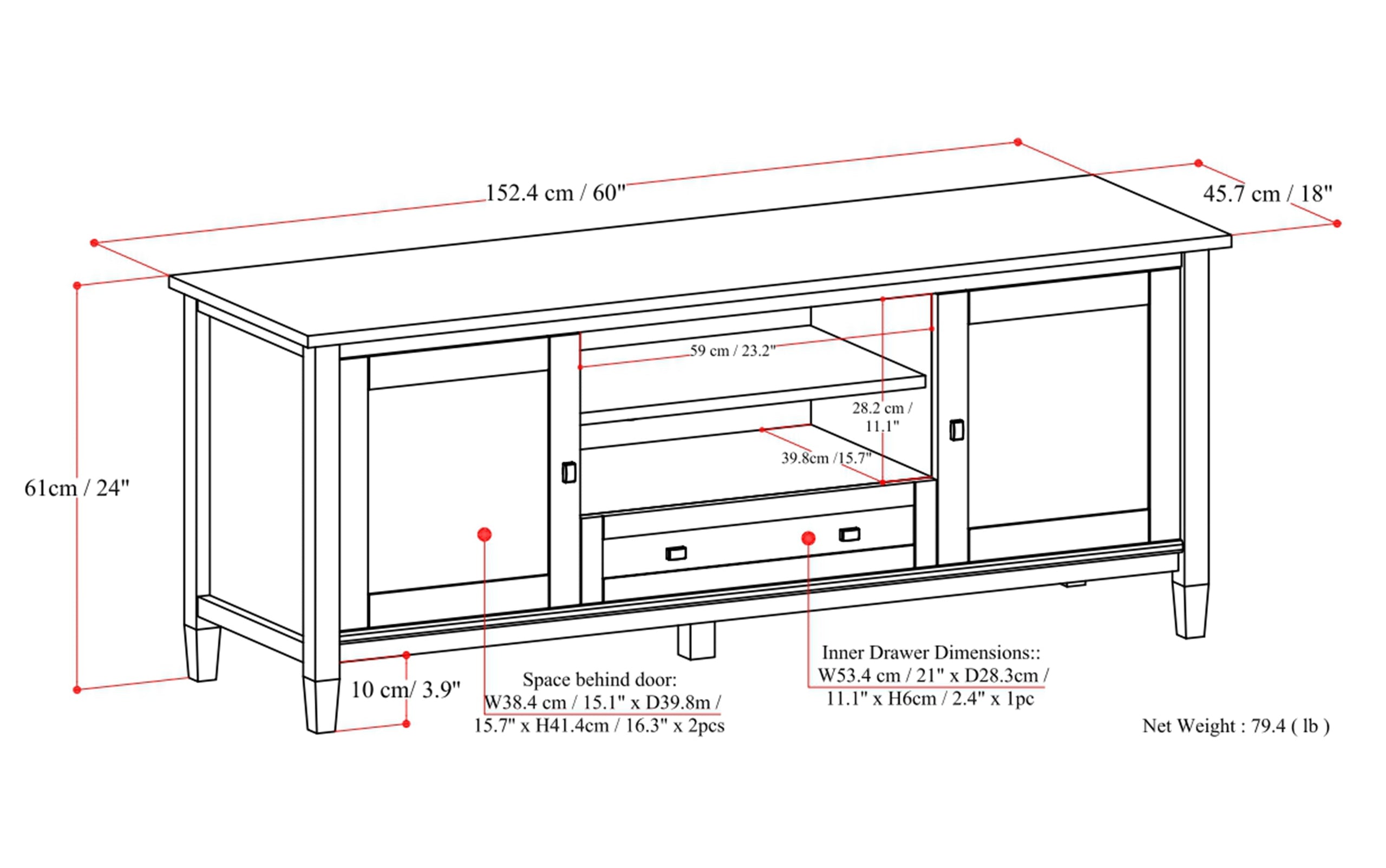 152.4 cm / 60"

45.7 cm / 18"

59 cm / 23.2"

28.2 cm / 11.1"

39.8cm /15.7"

61cm / 24"

10 cm/ 3.9"

Space behind door:
W38.4 cm / 15.1" x D39.8m / 15.7" x H41.4cm / 16.3" x 2pcs

Inner Drawer Dimensions::
W53.4 cm / 21" x D28.3cm / 11.1" x H6cm / 2.4" x 1pc

Net Weight : 79.4 ( lb )