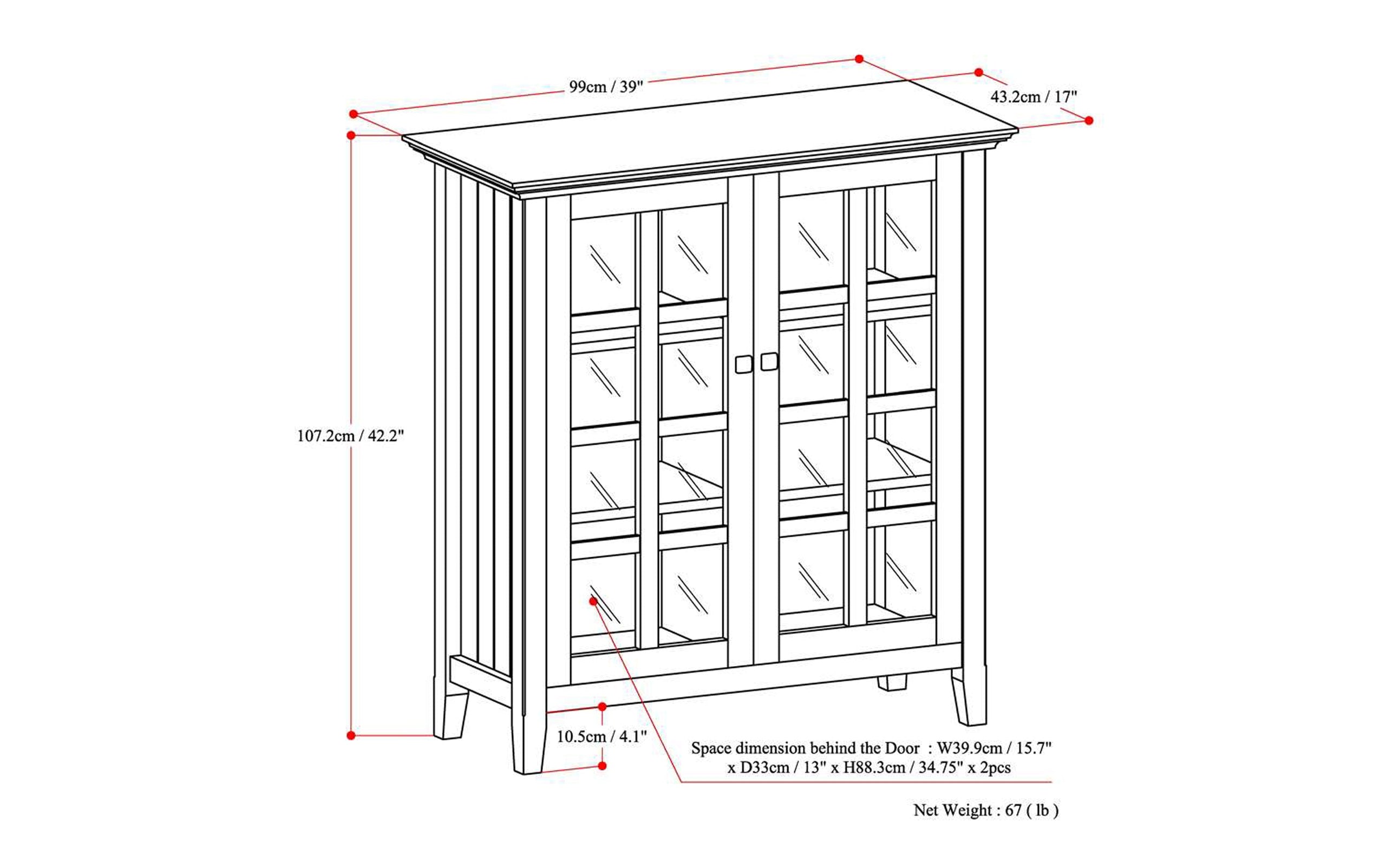 99cm / 39"

43.2cm / 17"

107.2cm / 42.2"

10.5cm / 4.1"

Space dimension behind the Door : W39.9cm / 15.7" x D33cm / 13" x H88.3cm / 34.75" x 2pcs

Net Weight : 67 ( lb )