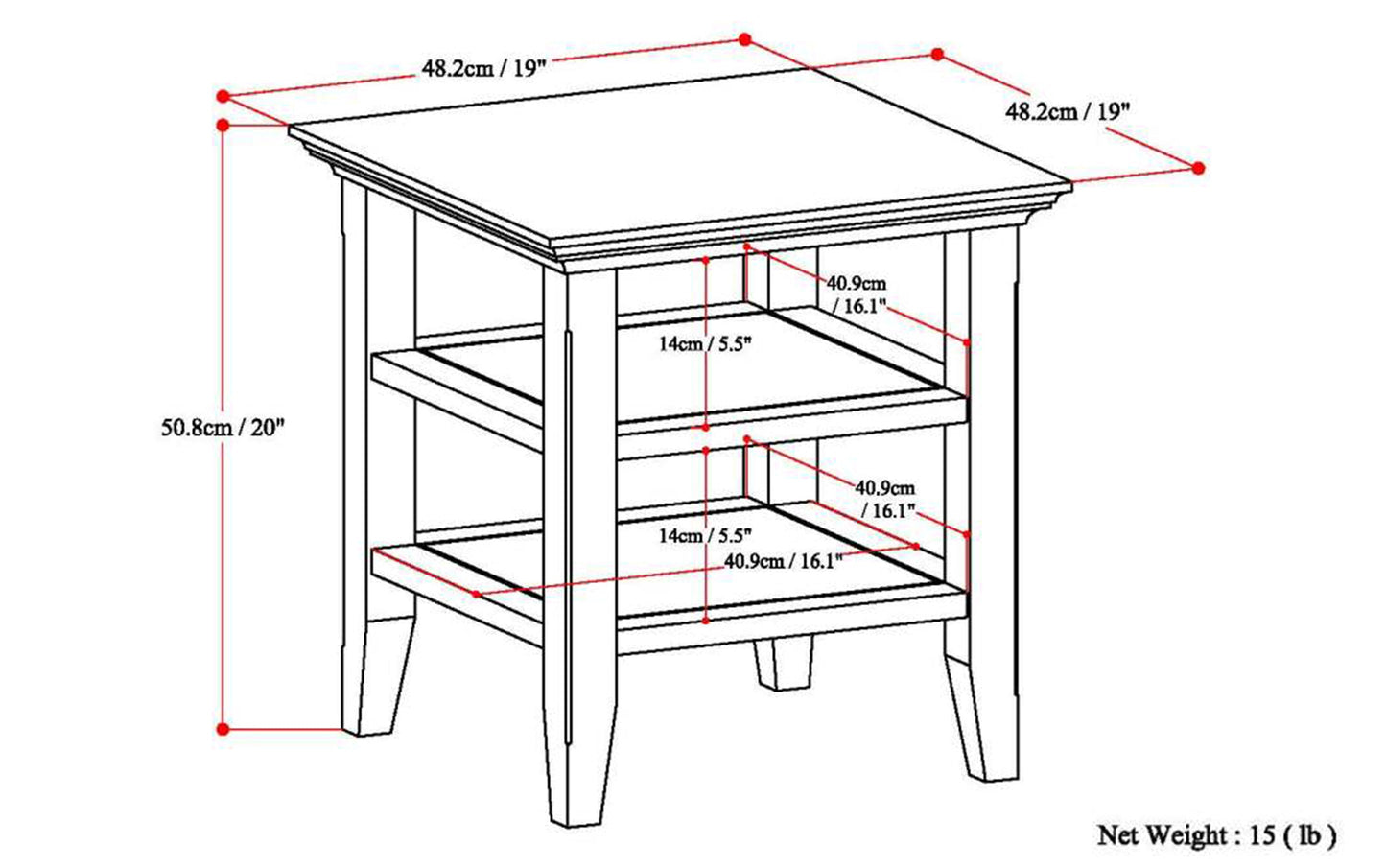 48.2cm / 19"

48.2cm / 19"

50.8cm / 20"

40.9cm / 16.1"

14cm / 5.5"

40.9cm / 16.1"

14cm / 5.5"

40.9cm / 16.1"

Net Weight : 15 ( lb )