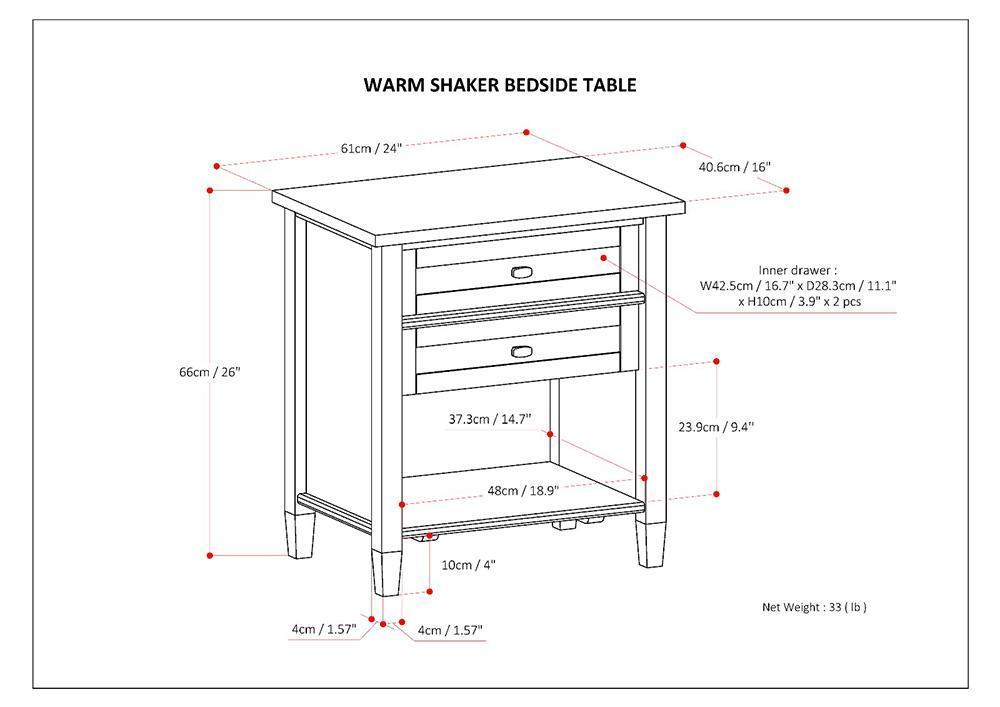 WARM SHAKER BEDSIDE TABLE

61cm / 24"

40.6cm / 16"

Inner drawer :
W42.5cm / 16.7" x D28.3cm / 11.1"
x H10cm / 3.9" x 2 pcs

66cm / 26"

37.3cm / 14.7"

23.9cm / 9.4"

48cm / 18.9"

10cm / 4"

4cm / 1.57"

4cm / 1.57"

Net Weight : 33 ( lb )