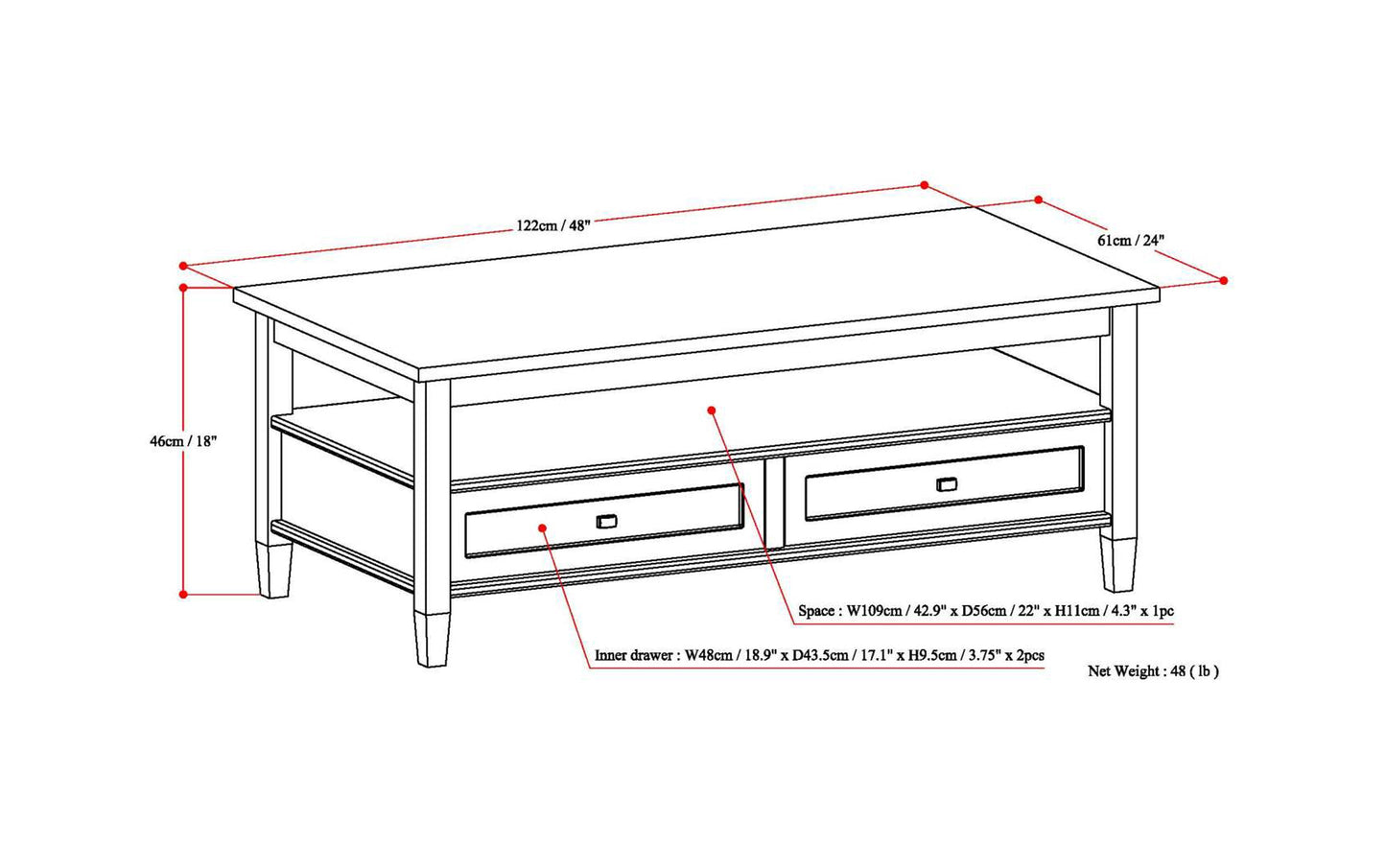 122cm / 48"

61cm / 24"

46cm / 18"

Space : W109cm / 42.9" x D56cm / 22" x H11cm / 4.3" x 1pc

Inner drawer : W48cm / 18.9" x D43.5cm / 17.1" x H9.5cm / 3.75" x 2pcs

Net Weight : 48 ( lb )