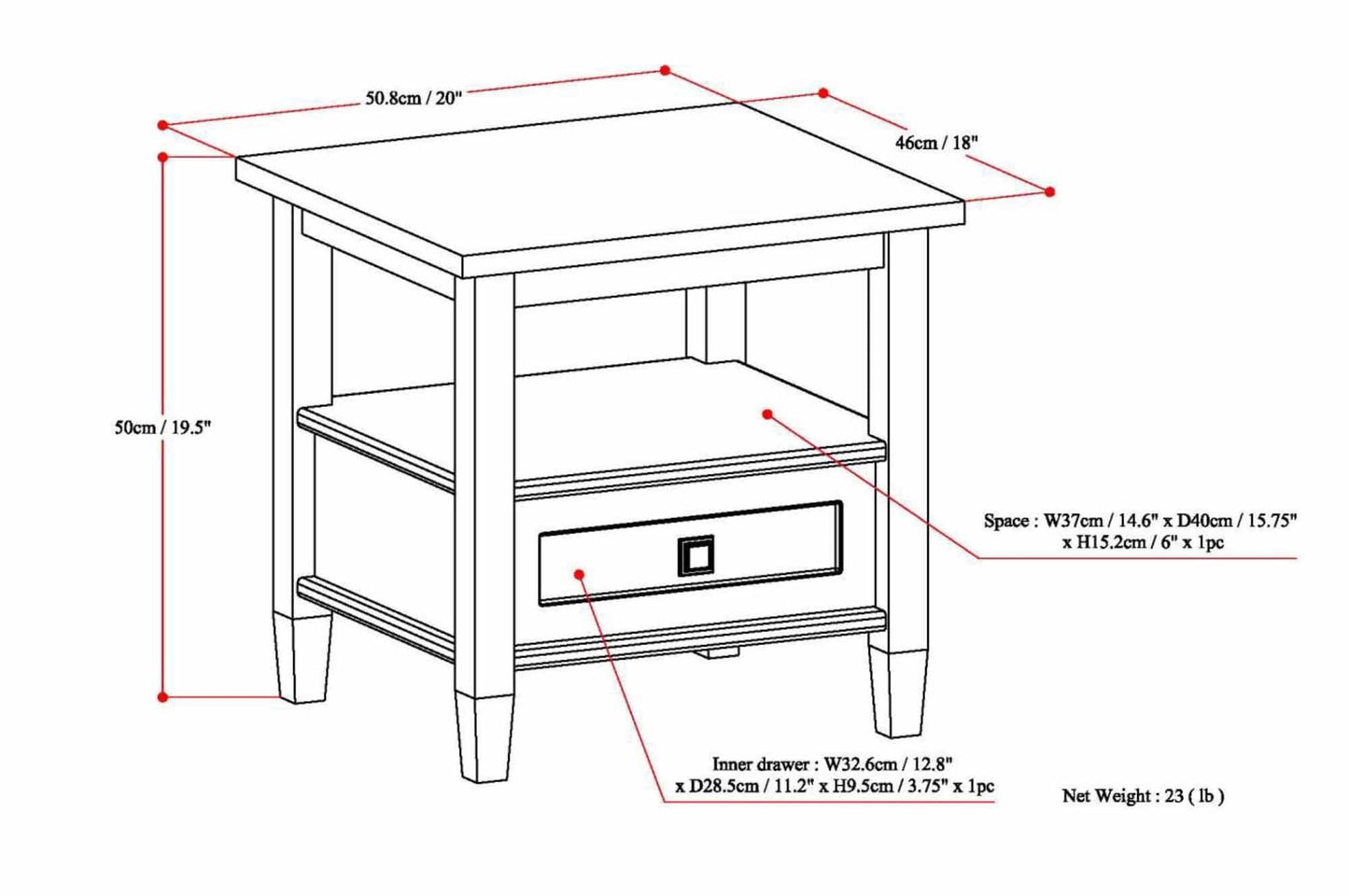 50.8cm / 20"

46cm / 18"

50cm / 19.5"

Space : W37cm / 14.6" x D40cm / 15.75" x H15.2cm / 6" x 1pc

Inner drawer : W32.6cm / 12.8" x D28.5cm / 11.2" x H9.5cm / 3.75" x 1pc

Net Weight : 23 ( lb )