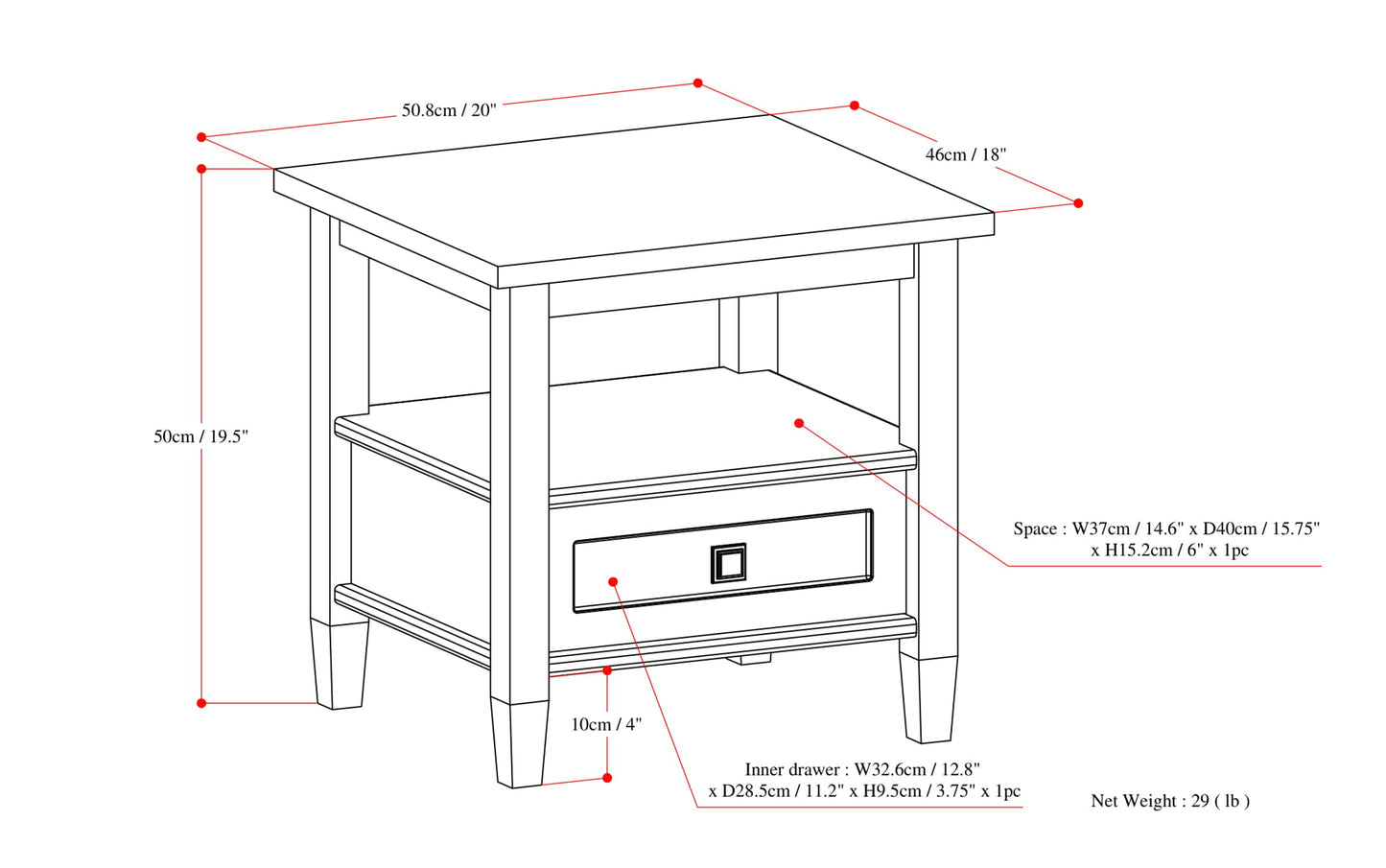 50.8cm / 20"

46cm / 18"

50cm / 19.5"

Space : W37cm / 14.6" x D40cm / 15.75" x H15.2cm / 6" x 1pc

10cm / 4"

Inner drawer : W32.6cm / 12.8" x D28.5cm / 11.2" x H9.5cm / 3.75" x 1pc

Net Weight : 29 ( lb )