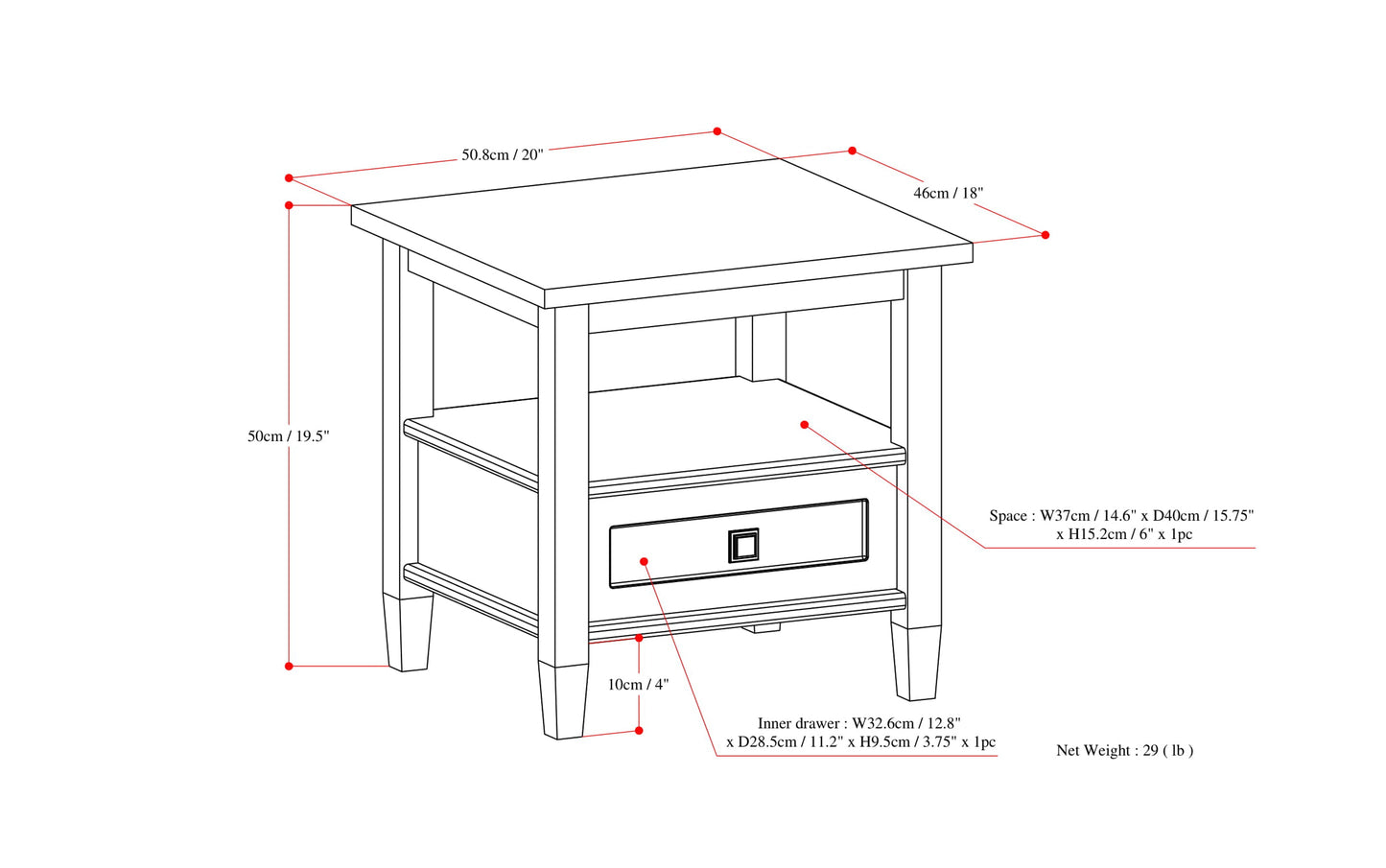 50.8cm / 20"

46cm / 18"

50cm / 19.5"

Space : W37cm / 14.6" x D40cm / 15.75" x H15.2cm / 6" x 1pc

10cm / 4"

Inner drawer : W32.6cm / 12.8" x D28.5cm / 11.2" x H9.5cm / 3.75" x 1pc

Net Weight : 29 ( lb )