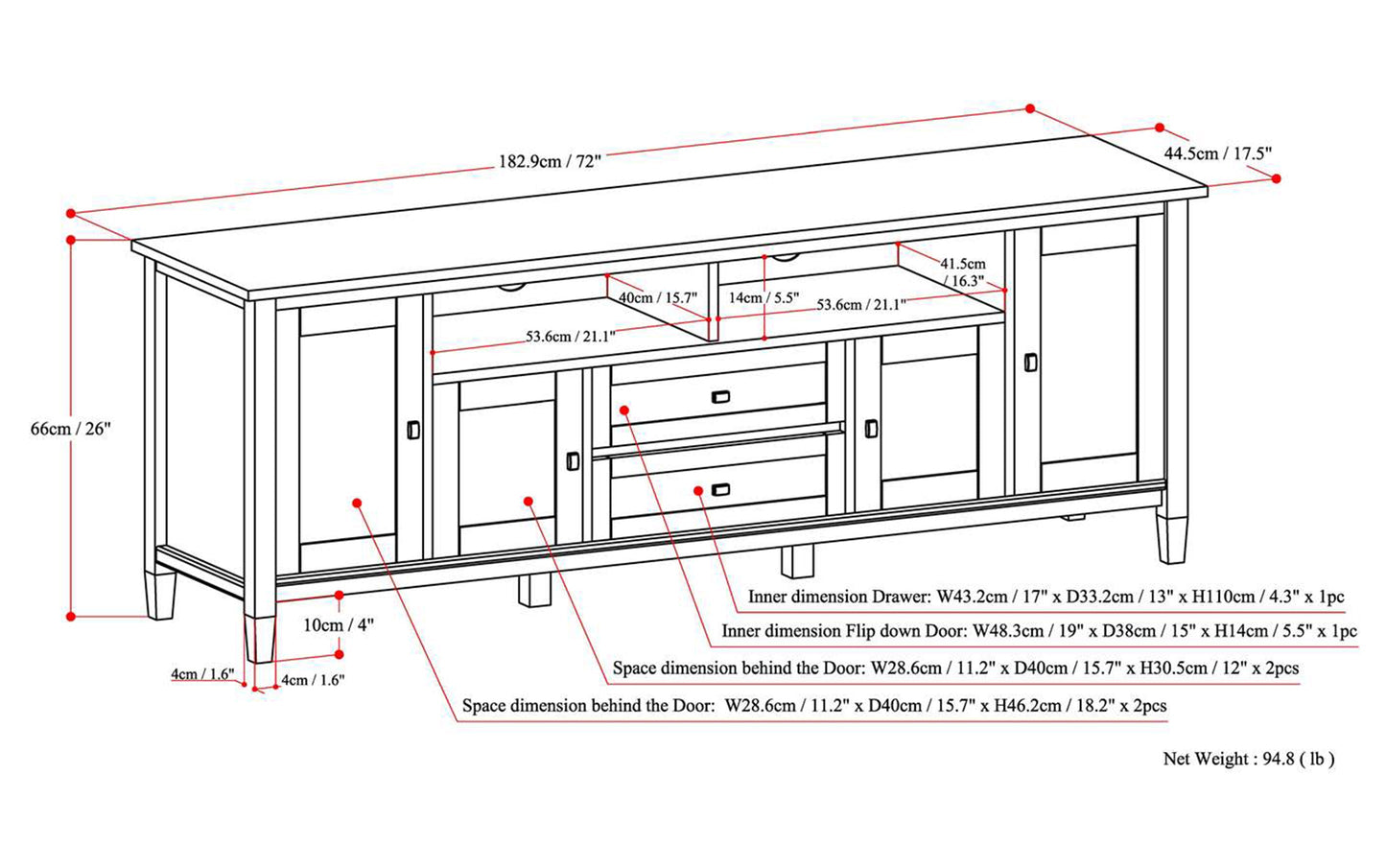 182.9cm / 72"

44.5cm / 17.5"

66cm / 26"

41.5cm / 16.3"

40cm / 15.7"

14cm / 5.5"

53.6cm / 21.1"

53.6cm / 21.1"

10cm / 4"

4cm / 1.6"

4cm / 1.6"

Inner dimension Drawer: W43.2cm / 17" x D33.2cm / 13" x H110cm / 4.3" x 1pc

Inner dimension Flip down Door: W48.3cm / 19" x D38cm / 15" x H14cm / 5.5" x 1pc

Space dimension behind the Door: W28.6cm / 11.2" x D40cm / 15.7" x H30.5cm / 12" x 2pcs

Space dimension behind the Door: W28.6cm / 11.2" x D40cm / 15.7" x H46.2cm / 18.2" x 2pcs

Net Weight : 94.8 ( lb )