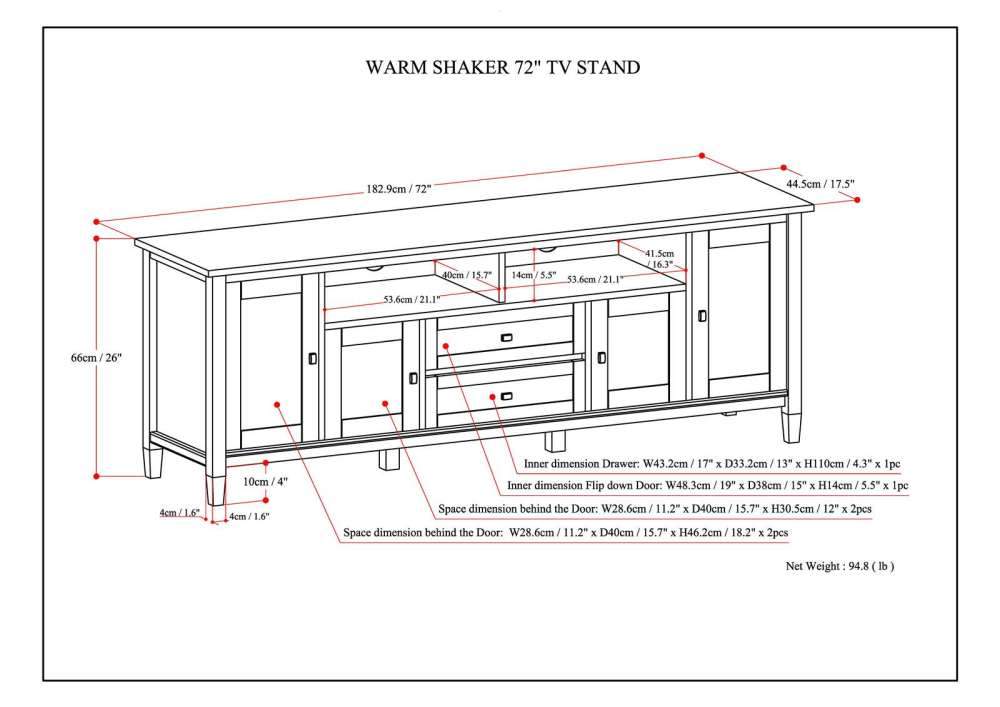 WARM SHAKER 72" TV STAND

182.9cm / 72"

44.5cm / 17.5"

41.5cm / 16.3"

40cm / 15.7"

14cm / 5.5"

53.6cm / 21.1"

53.6cm / 21.1"

66cm / 26"

10cm / 4"

4cm / 1.6"

4cm / 1.6"

Inner dimension Drawer: W43.2cm / 17" x D33.2cm / 13" x H110cm / 4.3" x 1pc

Inner dimension Flip down Door: W48.3cm / 19" x D38cm / 15" x H14cm / 5.5" x 1pc

Space dimension behind the Door: W28.6cm / 11.2" x D40cm / 15.7" x H30.5cm / 12" x 2pcs

Space dimension behind the Door: W28.6cm / 11.2" x D40cm / 15.7" x H46.2cm / 18.2" x 2pcs

Net Weight : 94.8 ( lb )