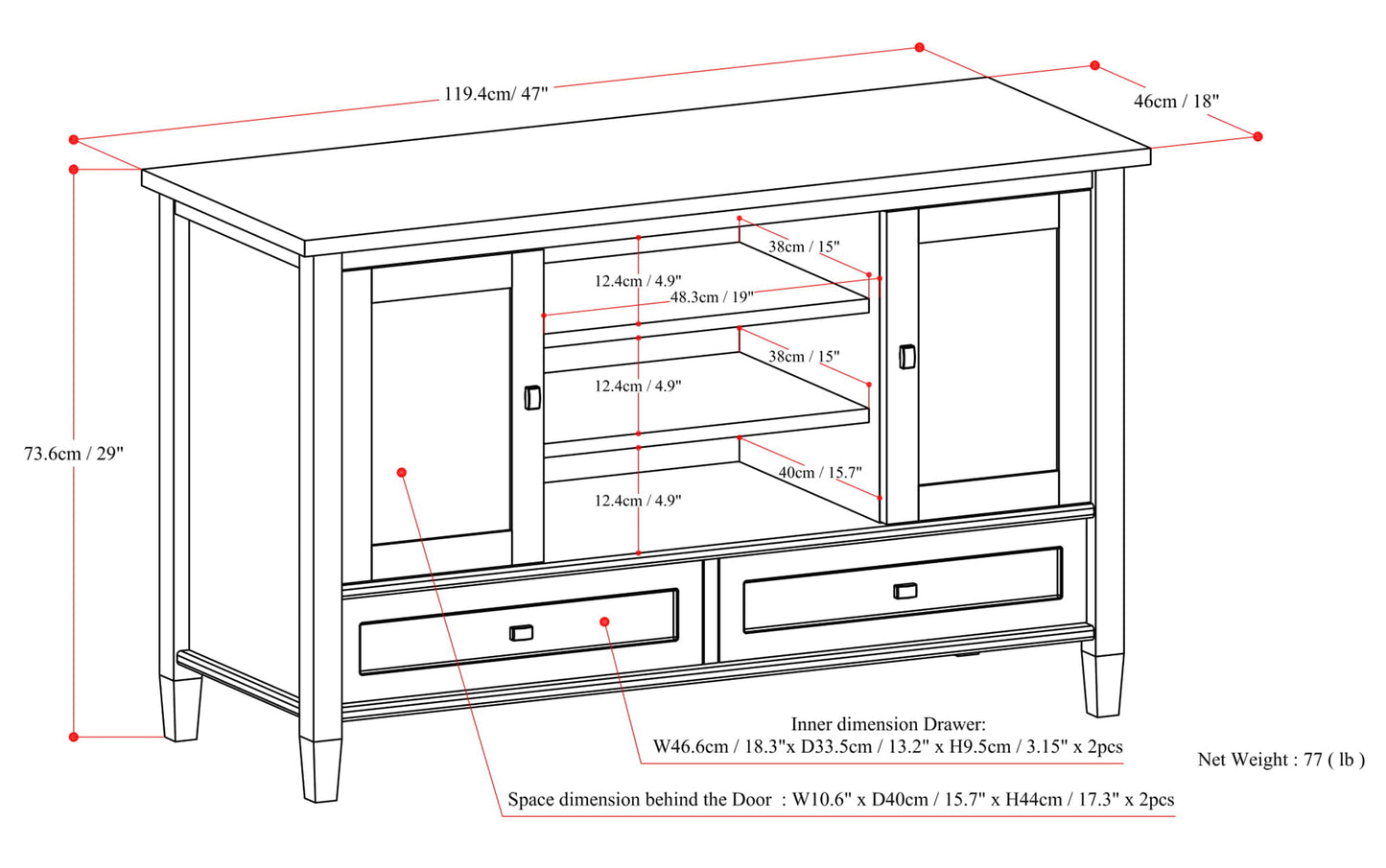 119.4cm/ 47"

46cm / 18"

73.6cm / 29"

38cm / 15"

12.4cm / 4.9"

48.3cm / 19"

38cm / 15"

12.4cm / 4.9"

40cm / 15.7"

12.4cm / 4.9"

Inner dimension Drawer:
W46.6cm / 18.3"x D33.5cm / 13.2" x H9.5cm / 3.15" x 2pcs

Net Weight : 77 ( lb )

Space dimension behind the Door : W10.6" x D40cm / 15.7" x H44cm / 17.3" x 2pcs